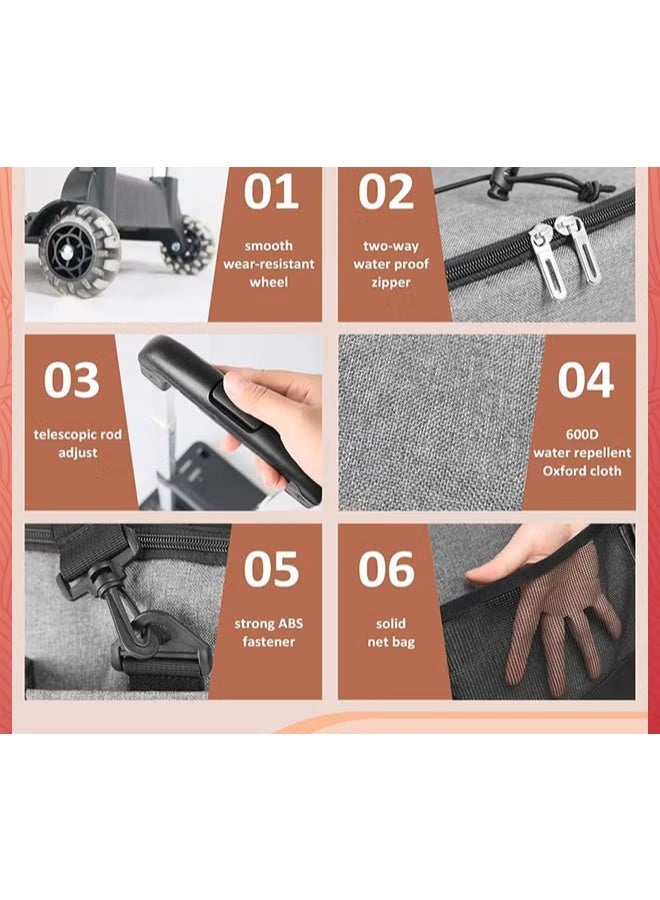 01

smooth
wear-resistant
wheel

02

two-way
water proof
zipper

03

telescopic rod
adjust

04

600D
water repellent
Oxford cloth

05

strong ABS
fastener

06

solid
net bag