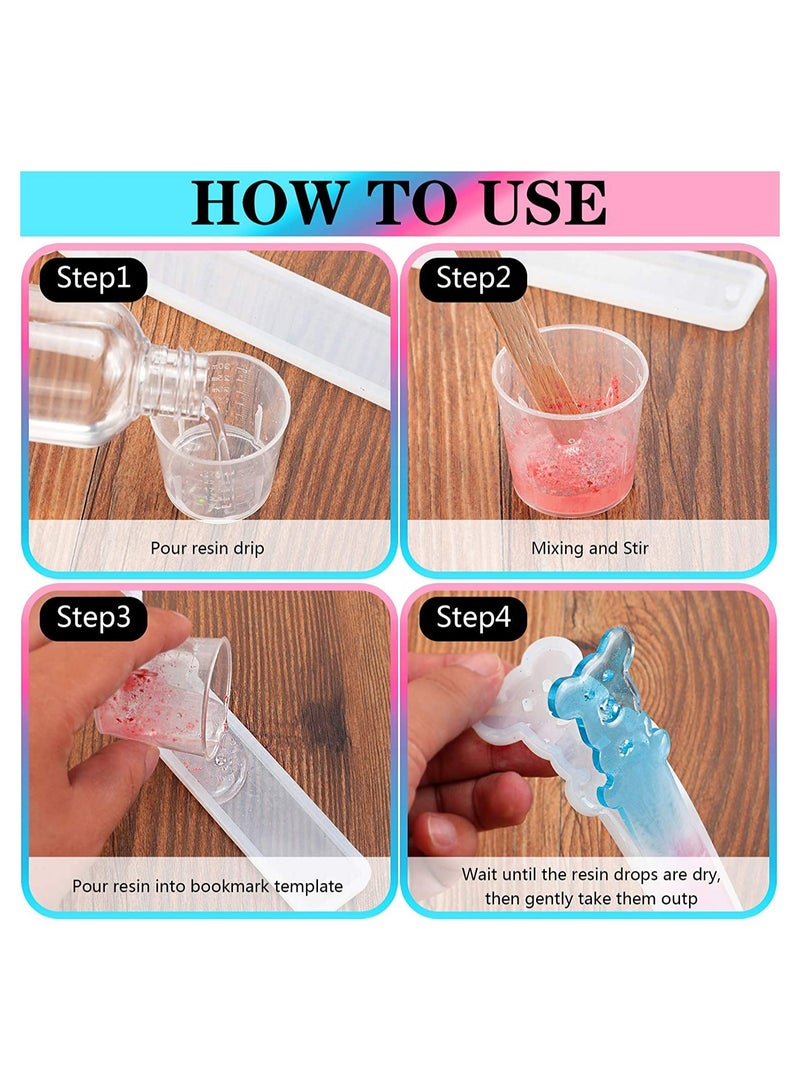 HOW TO USE

Step1

Pour resin drip

Step2

Mixing and Stir

Step3

Pour resin into bookmark template

Step4

Wait until the resin drops are dry, then gently take them outp