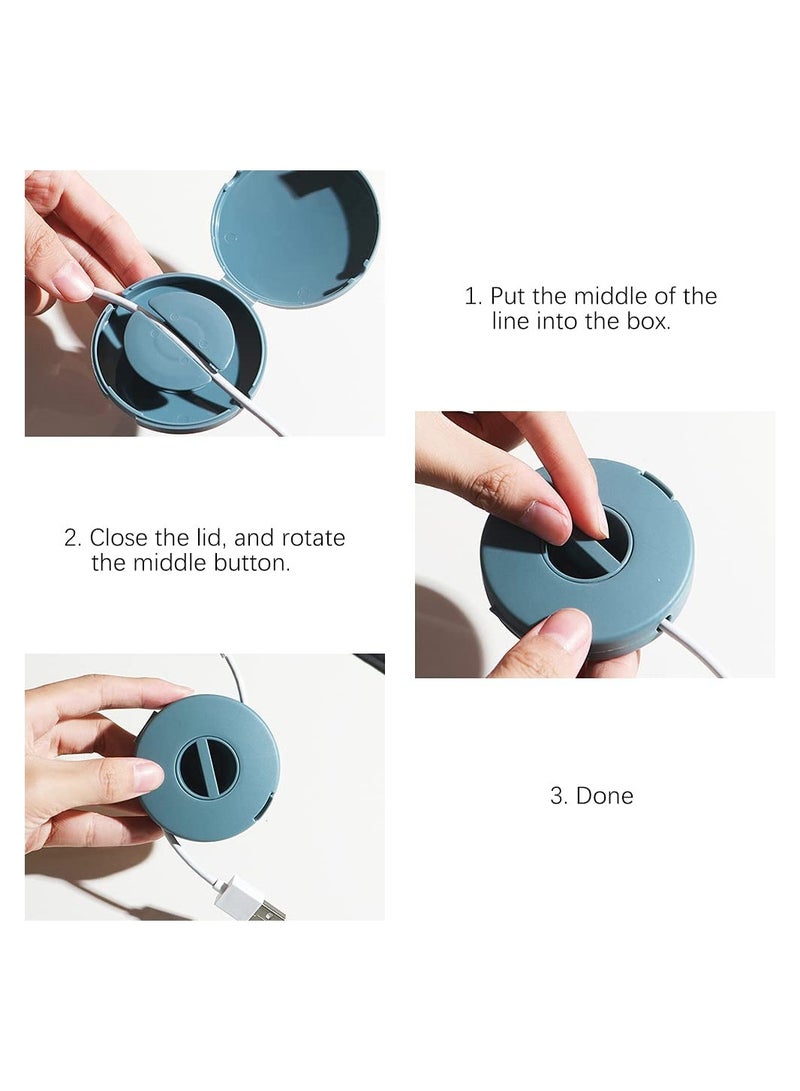 1. Put the middle of the line into the box.

2. Close the lid, and rotate the middle button.

3. Done