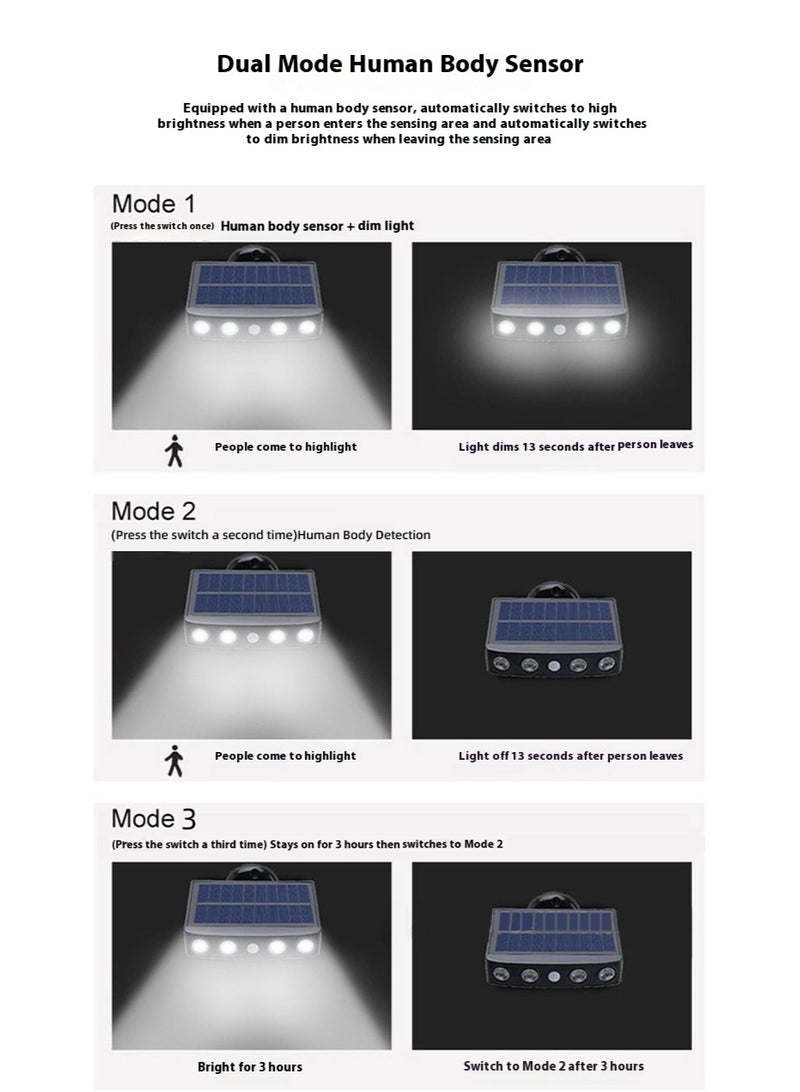 Dual Mode Human Body Sensor

Equipped with a human body sensor, automatically switches to high brightness when a person enters the sensing area and automatically switches to dim brightness when leaving the sensing area

Mode 1
(Press the switch once) Human body sensor + dim light

People come to highlight

Light dims 13 seconds after person leaves

Mode 2
(Press the switch a second time)Human Body Detection

People come to highlight

Light off 13 seconds after person leaves

Mode 3
(Press the switch a third time) Stays on for 3 hours then switches to Mode 2

Bright for 3 hours

Switch to Mode 2 after 3 hours