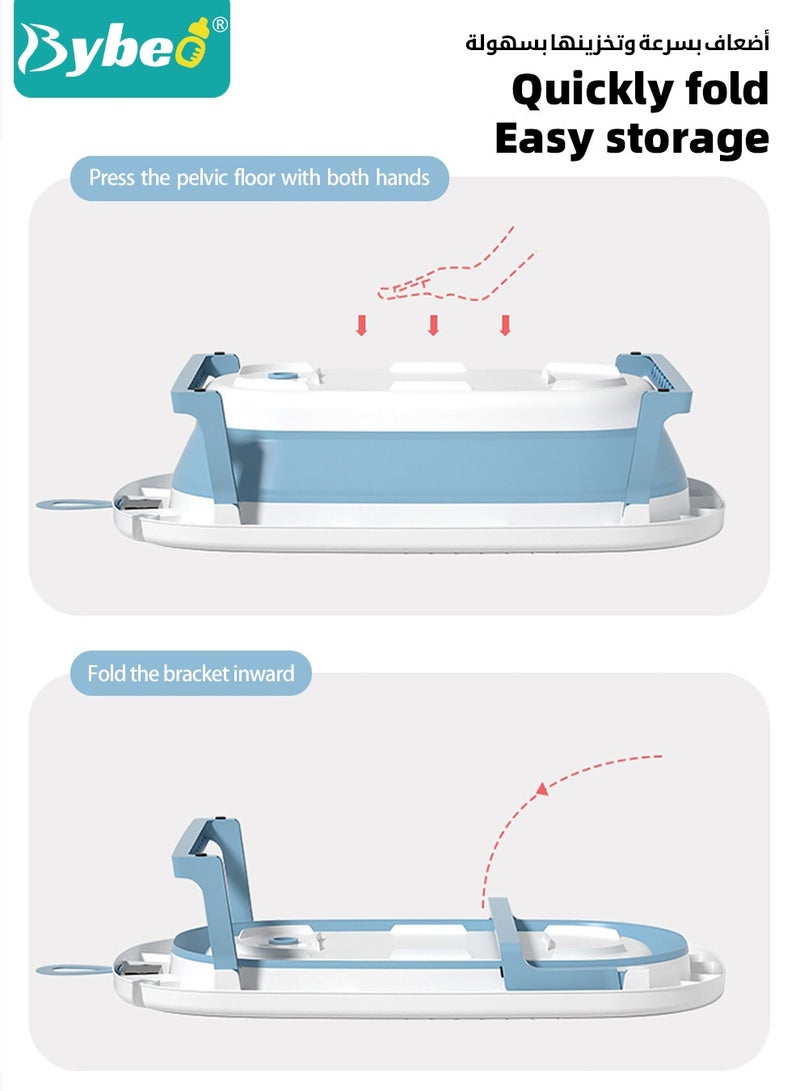 Bybeo®

أضعاف بسرعة وتخزينها بسهولة

Quickly fold
Easy storage

Press the pelvic floor with both hands

Fold the bracket inward