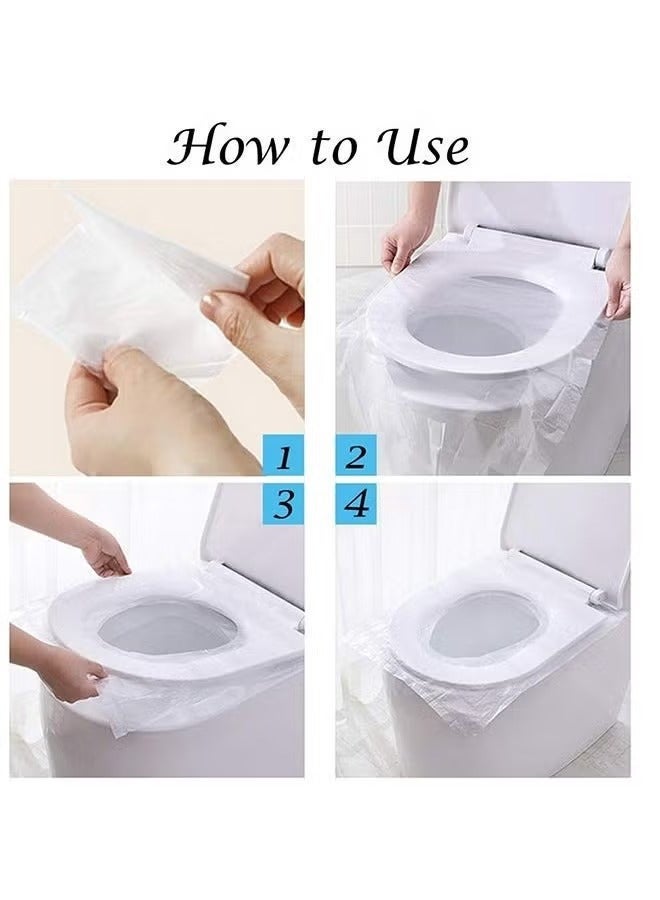 How to Use

1

2

3

4