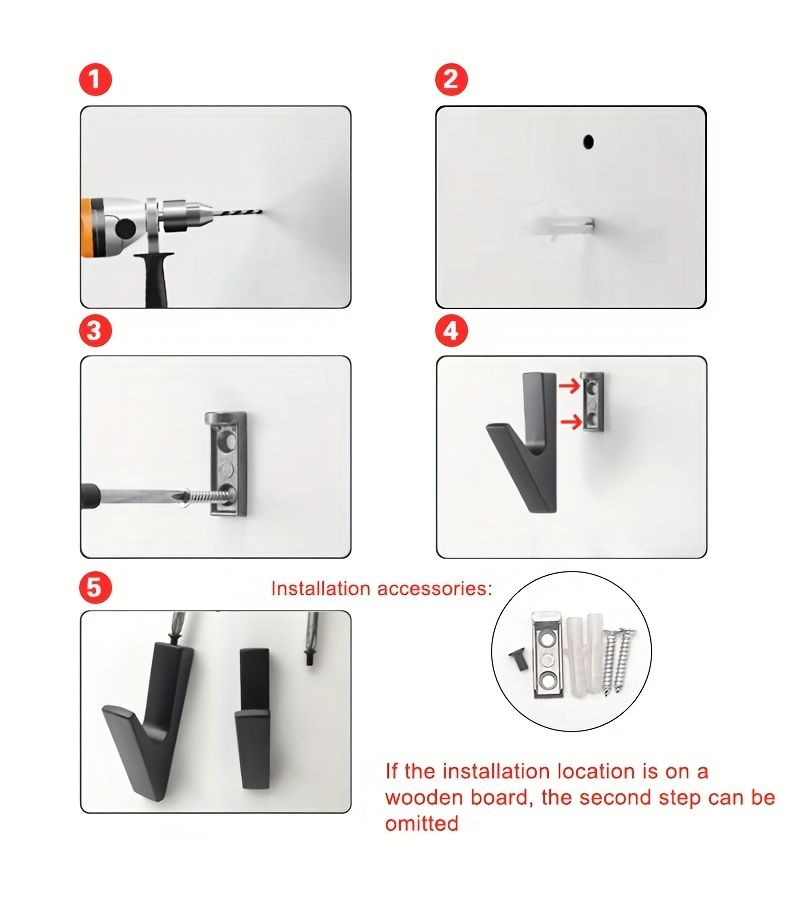 1

2

3

4

5

Installation accessories:

If the installation location is on a wooden board, the second step can be omitted