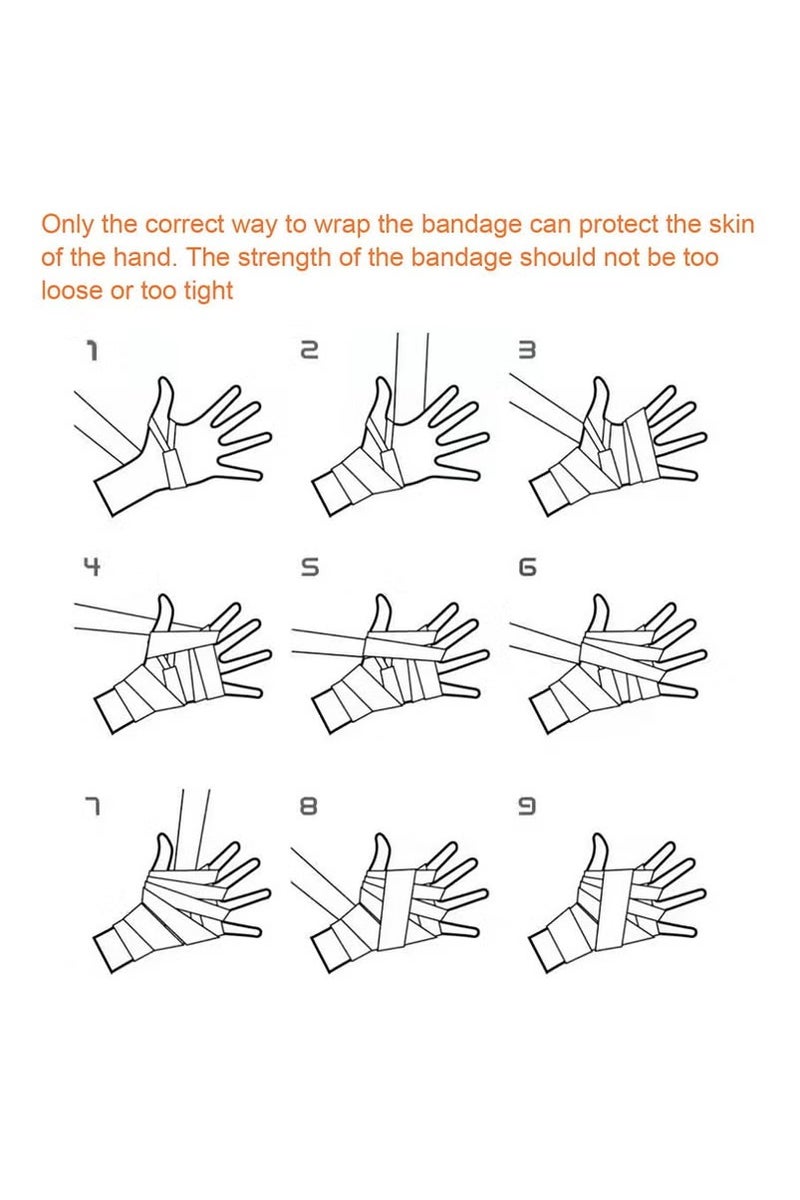 Only the correct way to wrap the bandage can protect the skin of the hand. The strength of the bandage should not be too loose or too tight

1

2

3

4

5

6

7

8

9