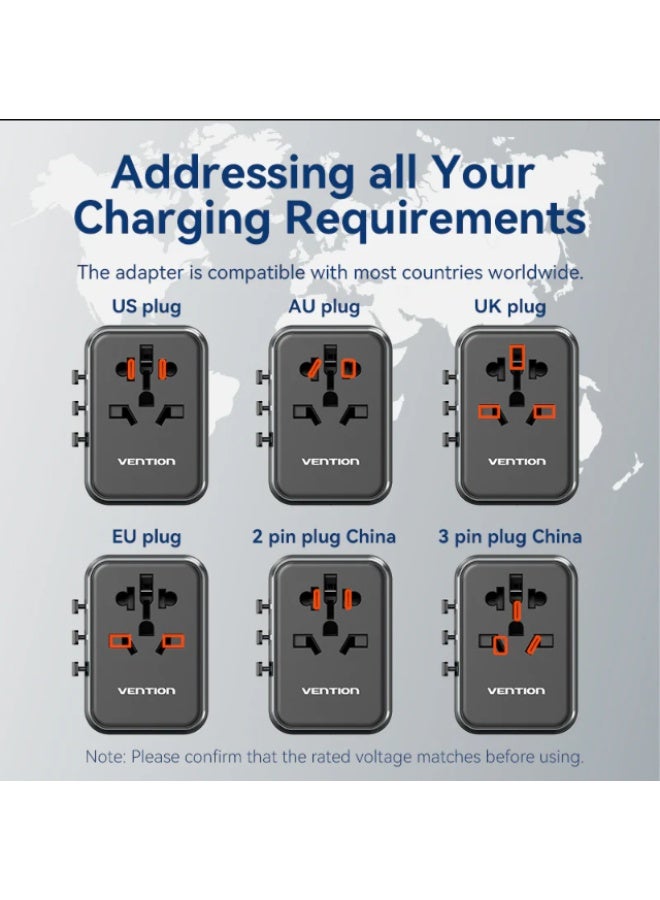 Addressing all Your Charging Requirements

The adapter is compatible with most countries worldwide.

US plug

VENTION

AU plug

VENTION

UK plug

VENTION

EU plug

VENTION

2 pin plug China

VENTION

3 pin plug China

VENTION

Note: Please confirm that the rated voltage matches before using.