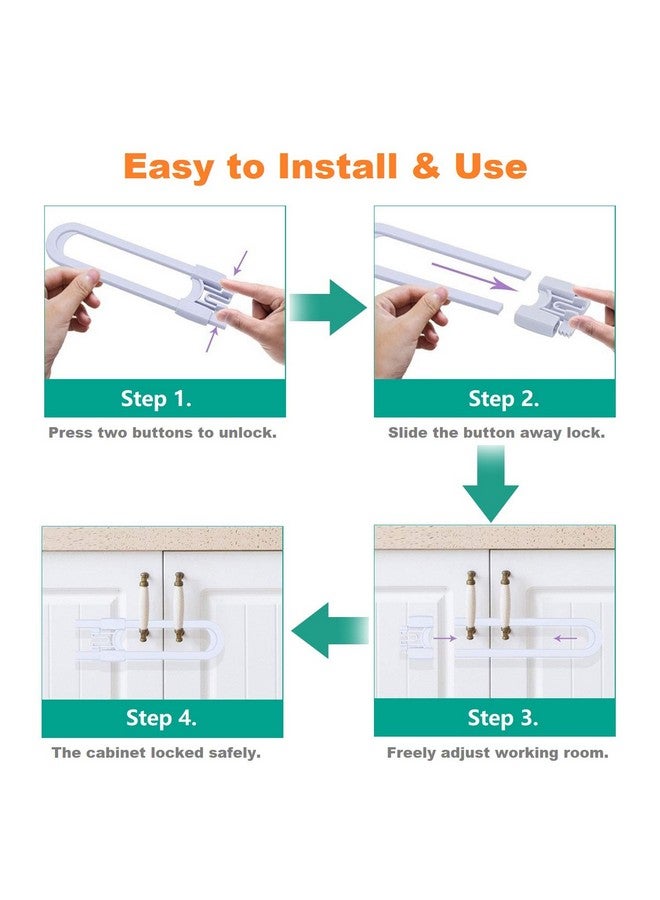 Easy to Install & Use

Step 1.

Press two buttons to unlock.

Step 2.

Slide the button away lock.

Step 3.

Freely adjust working room.

Step 4.

The cabinet locked safely.