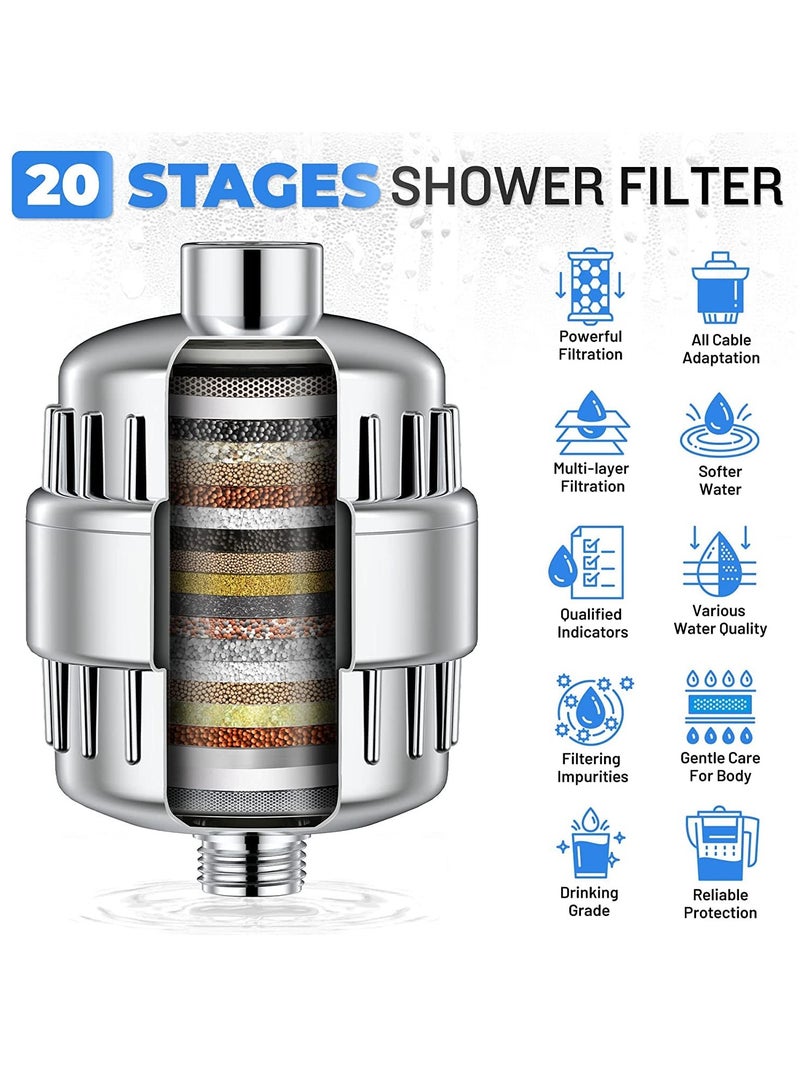 20 STAGES SHOWER FILTER

Powerful Filtration

All Cable Adaptation

Multi-layer Filtration

Softer Water

Qualified Indicators

Various Water Quality

Filtering Impurities

Gentle Care For Body

Drinking Grade

Reliable Protection