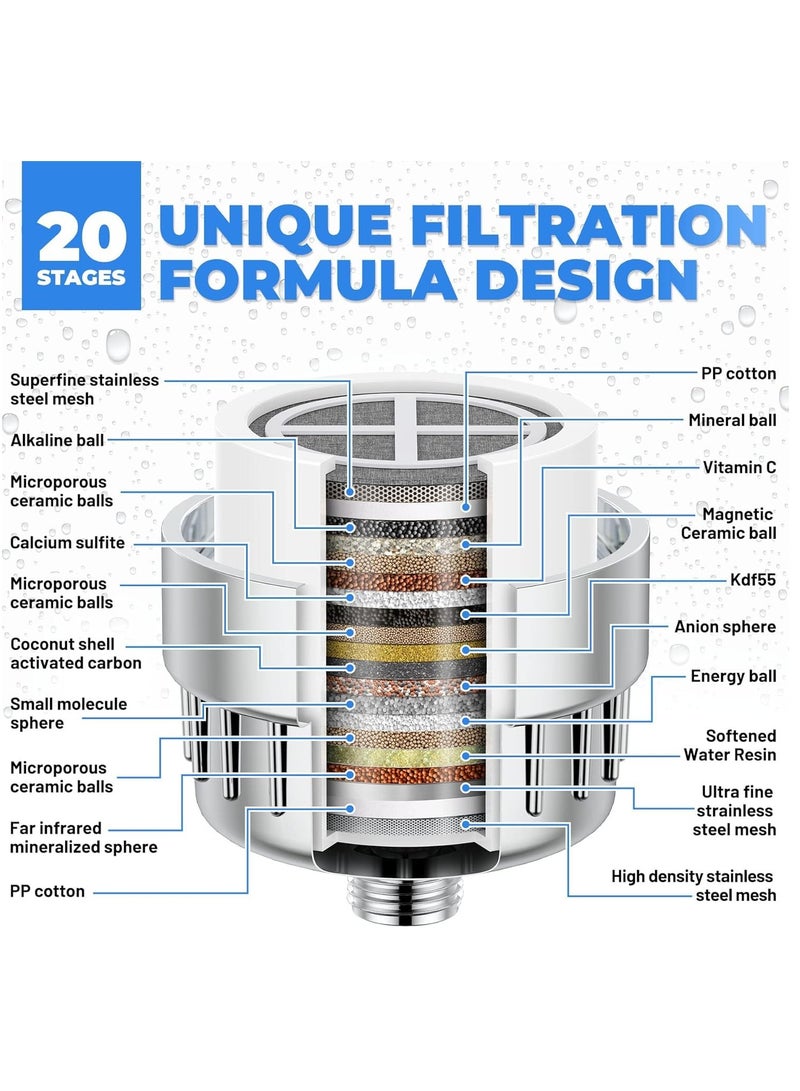 20 STAGES

UNIQUE FILTRATION FORMULA DESIGN

Superfine stainless steel mesh

Alkaline ball

Microporous ceramic balls

Calcium sulfite

Microporous ceramic balls

Coconut shell activated carbon

Small molecule sphere

Microporous ceramic balls

Far infrared mineralized sphere

PP cotton

PP cotton

Mineral ball

Vitamin C

Magnetic Ceramic ball

Kdf55

Anion sphere

Energy ball

Softened Water Resin

Ultra fine strainless steel mesh

High density stainless steel mesh