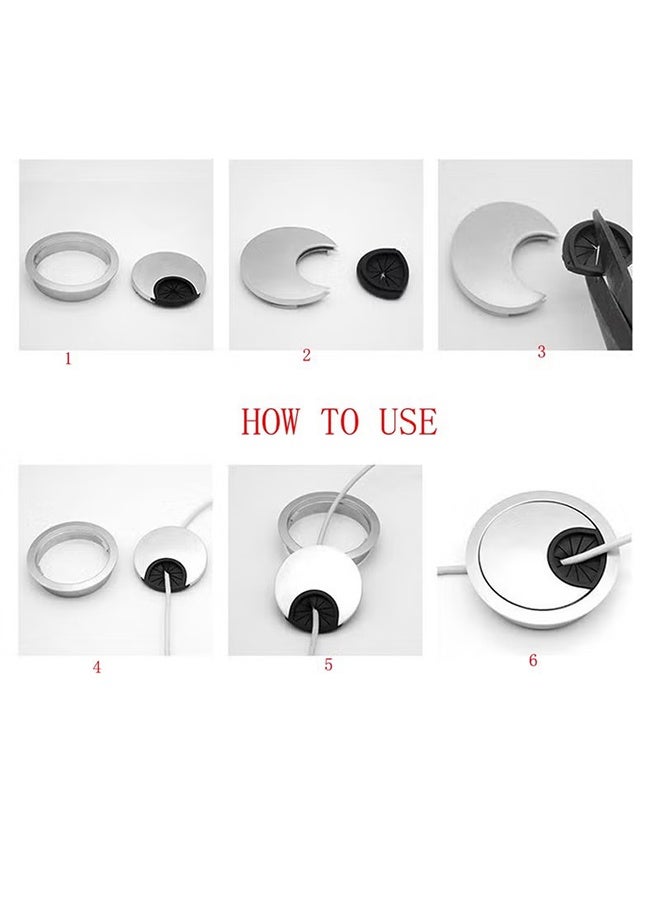 1

2

3

HOW TO USE

4

5

6