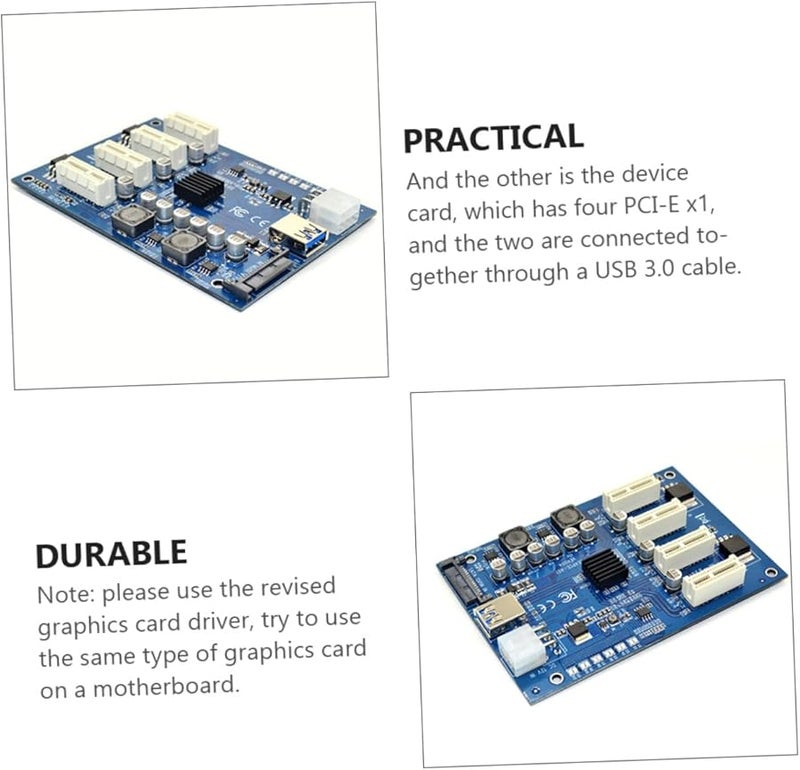 PRACTICAL
And the other is the device card, which has four PCI-E x1, and the two are connected together through a USB 3.0 cable.

DURABLE
Note: please use the revised graphics card driver, try to use the same type of graphics card on a motherboard.