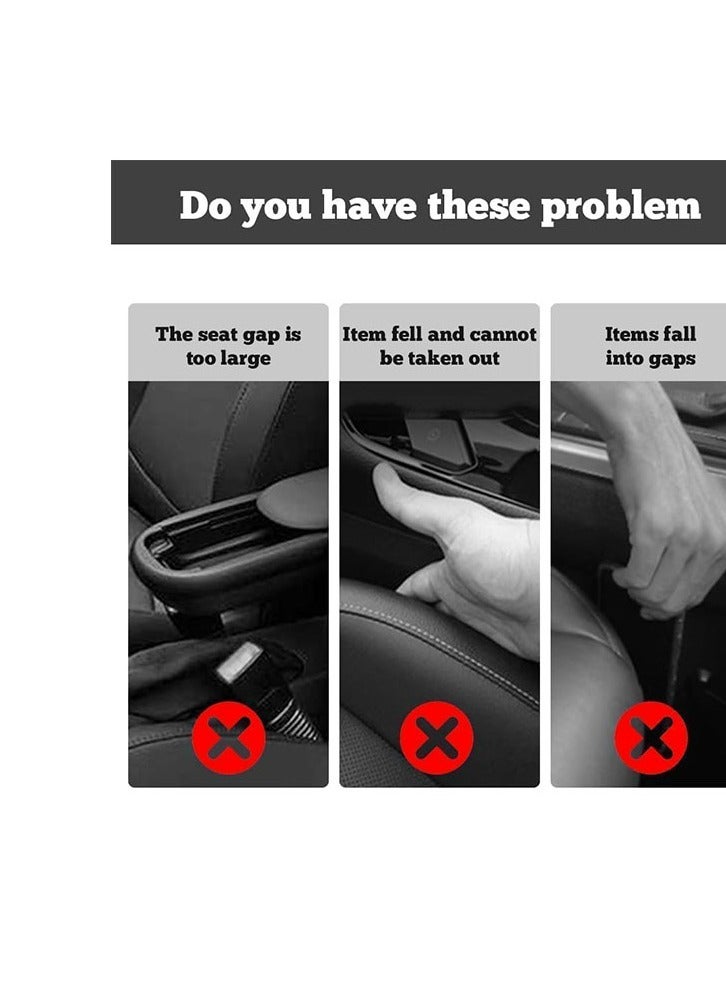 Do you have these problem

The seat gap is too large

Item fell and cannot be taken out

Items fall into gaps