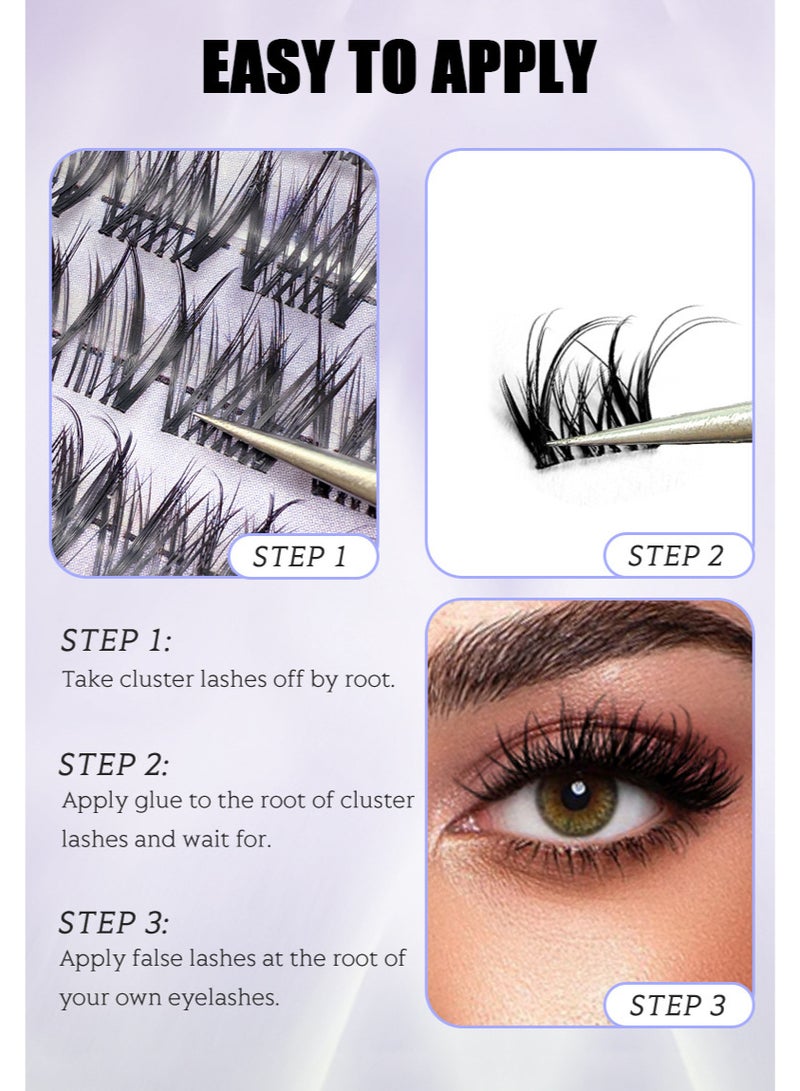 EASY TO APPLY

STEP 1

STEP 2

STEP 1:
Take cluster lashes off by root.

STEP 2:
Apply glue to the root of cluster lashes and wait for.

STEP 3:
Apply false lashes at the root of your own eyelashes.

STEP 3