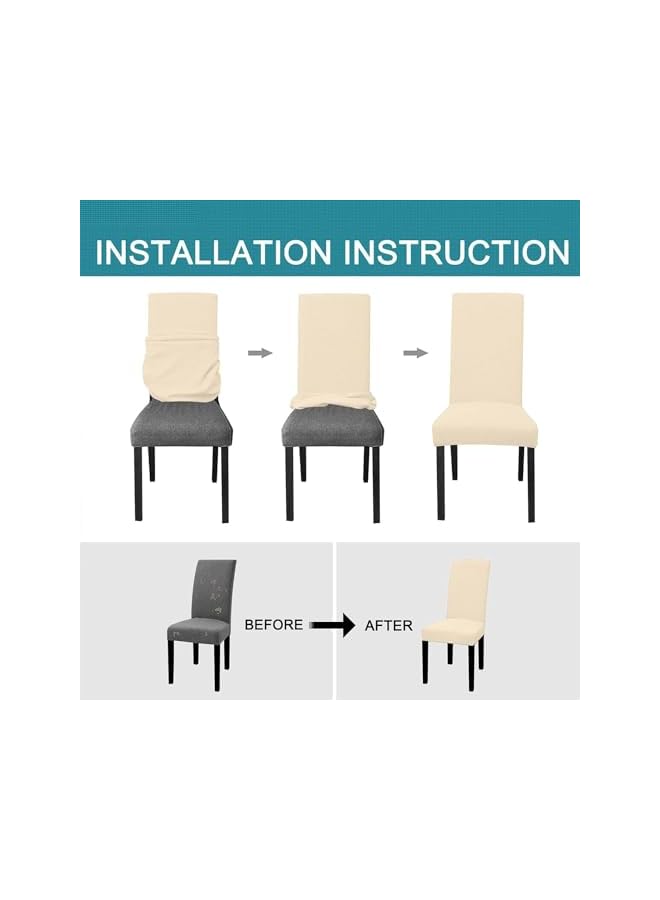 INSTALLATION INSTRUCTION

BEFORE

AFTER