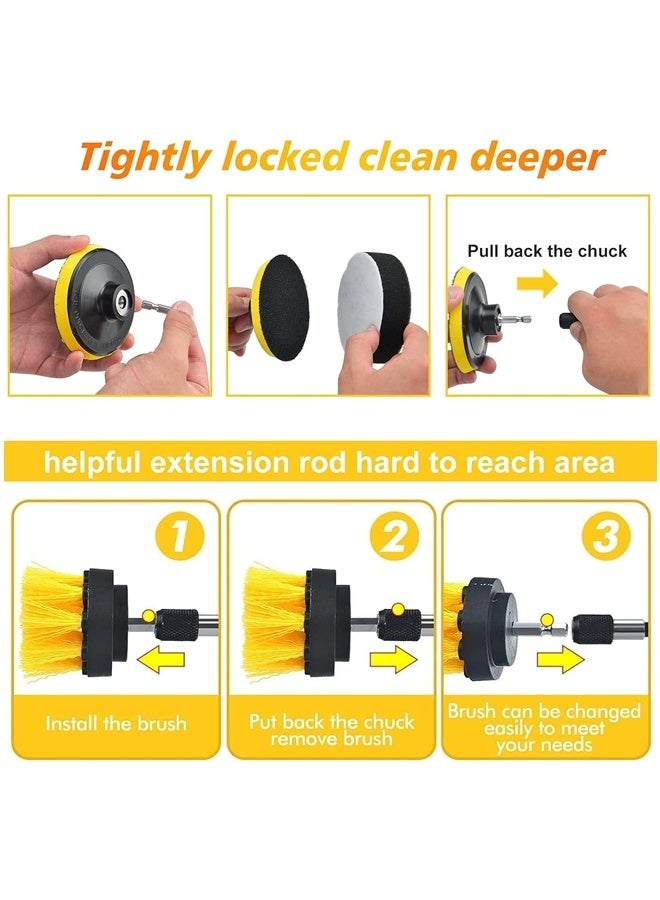 Tightly locked clean deeper

Pull back the chuck

helpful extension rod hard to reach area

1

Install the brush

2

Put back the chuck remove brush

3

Brush can be changed easily to meet your needs