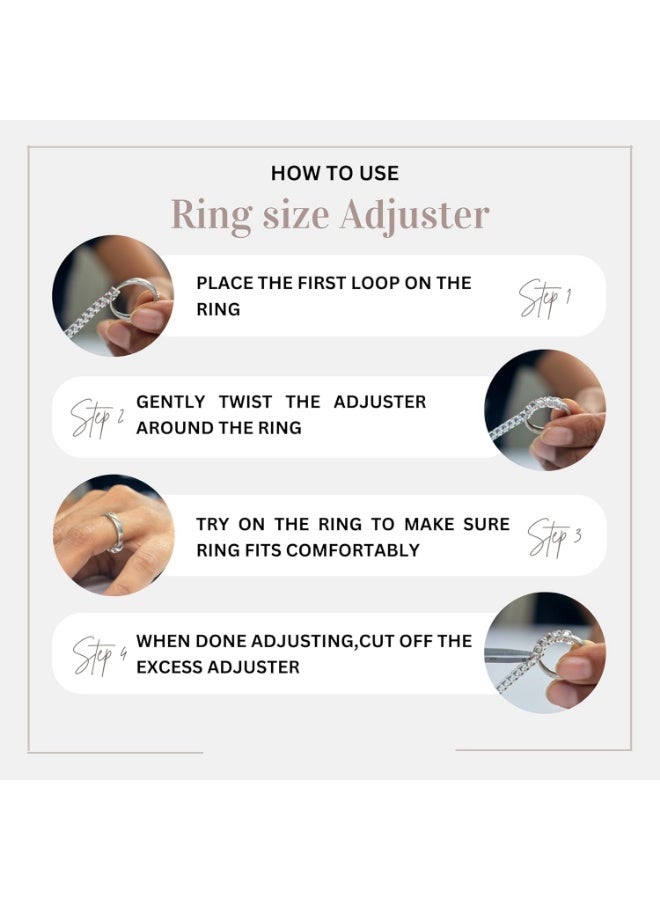 HOW TO USE

Ring size Adjuster

PLACE THE FIRST LOOP ON THE RING

Step 1

Step 2

GENTLY TWIST THE ADJUSTER AROUND THE RING

TRY ON THE RING TO MAKE SURE RING FITS COMFORTABLY

Step 3

Step 4

WHEN DONE ADJUSTING,CUT OFF THE EXCESS ADJUSTER