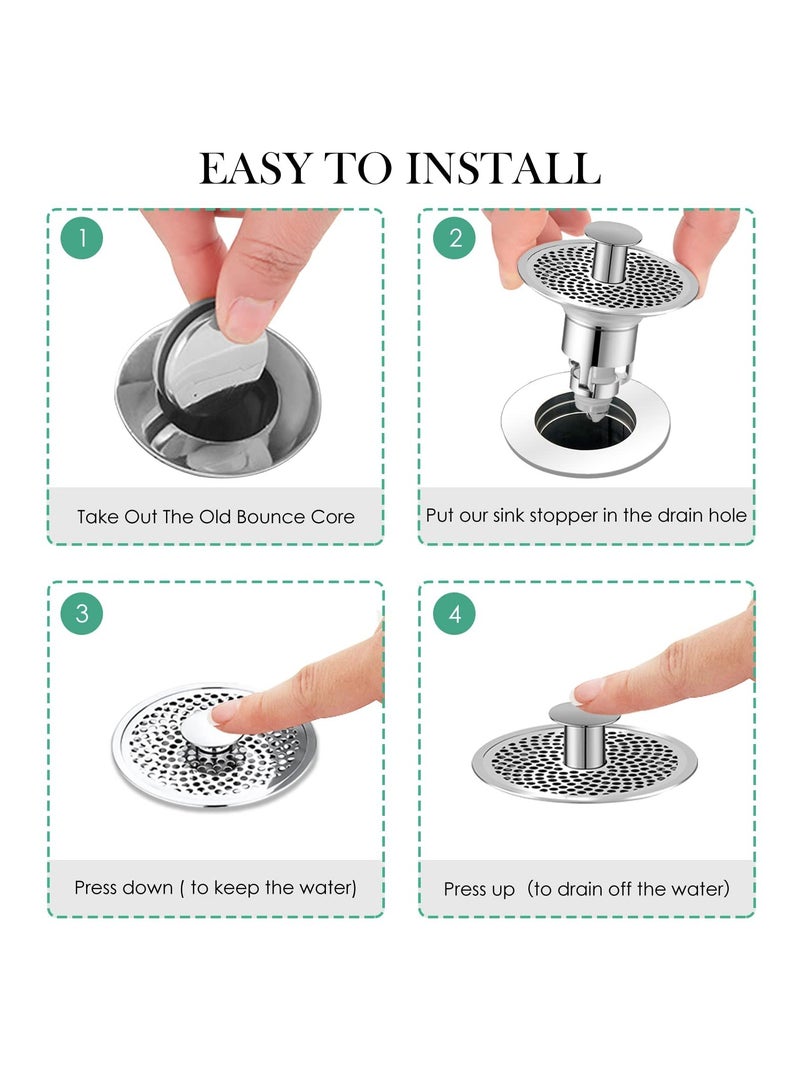 EASY TO INSTALL

1

Take Out The Old Bounce Core

2

Put our sink stopper in the drain hole

3

Press down ( to keep the water)

4

Press up (to drain off the water)