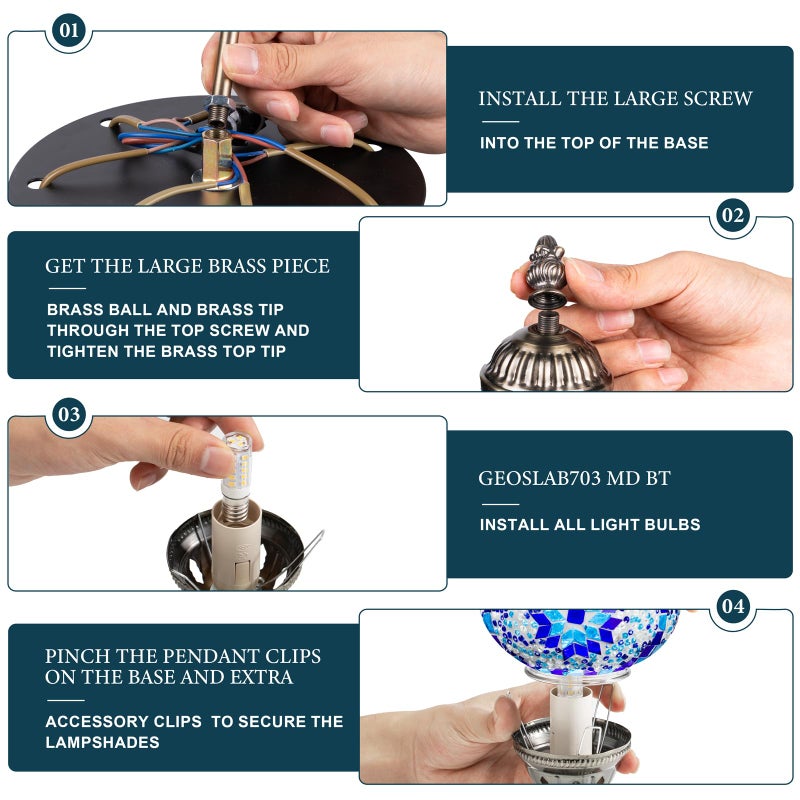 01

INSTALL THE LARGE SCREW

INTO THE TOP OF THE BASE

02

GET THE LARGE BRASS PIECE

BRASS BALL AND BRASS TIP THROUGH THE TOP SCREW AND TIGHTEN THE BRASS TOP TIP

03

GEOSLAB703 MD BT

INSTALL ALL LIGHT BULBS

04

PINCH THE PENDANT CLIPS ON THE BASE AND EXTRA

ACCESSORY CLIPS TO SECURE THE LAMPSHADES