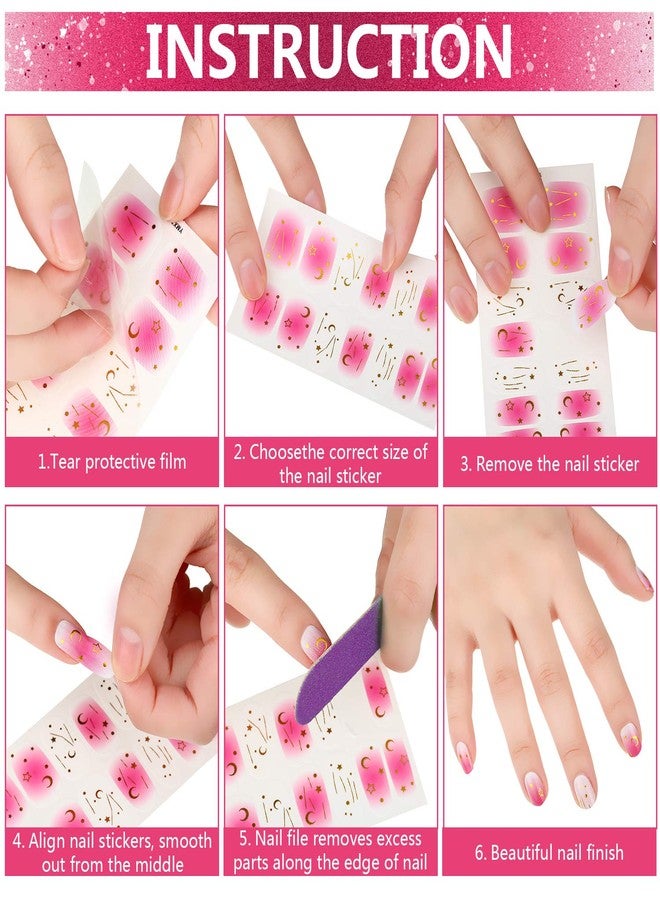 INSTRUCTION

1.Tear protective film

2. Choosethe correct size of the nail sticker

3. Remove the nail sticker

4. Align nail stickers, smooth out from the middle

5. Nail file removes excess parts along the edge of nail

6. Beautiful nail finish