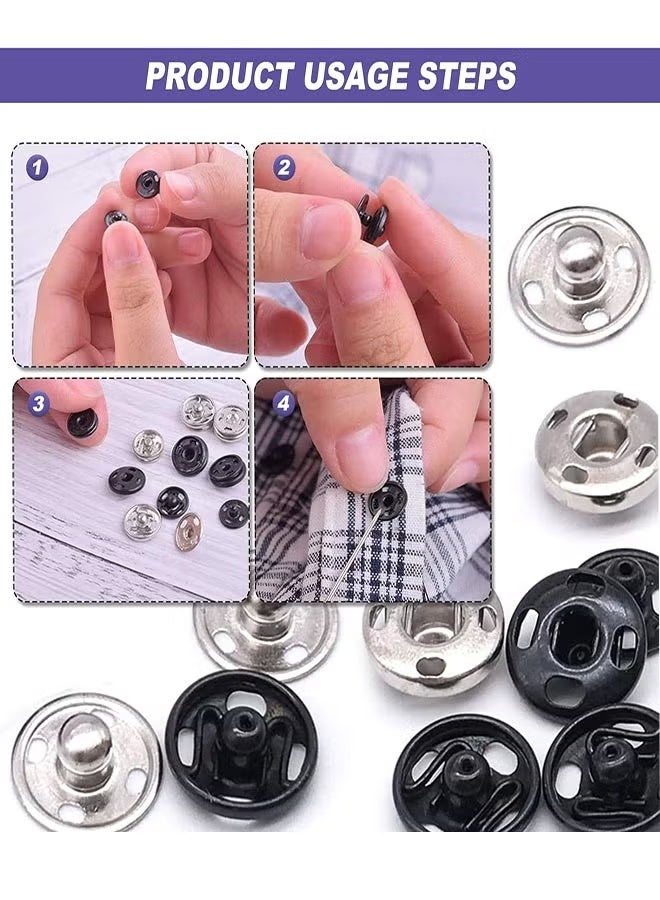 PRODUCT USAGE STEPS

1

2

3

4