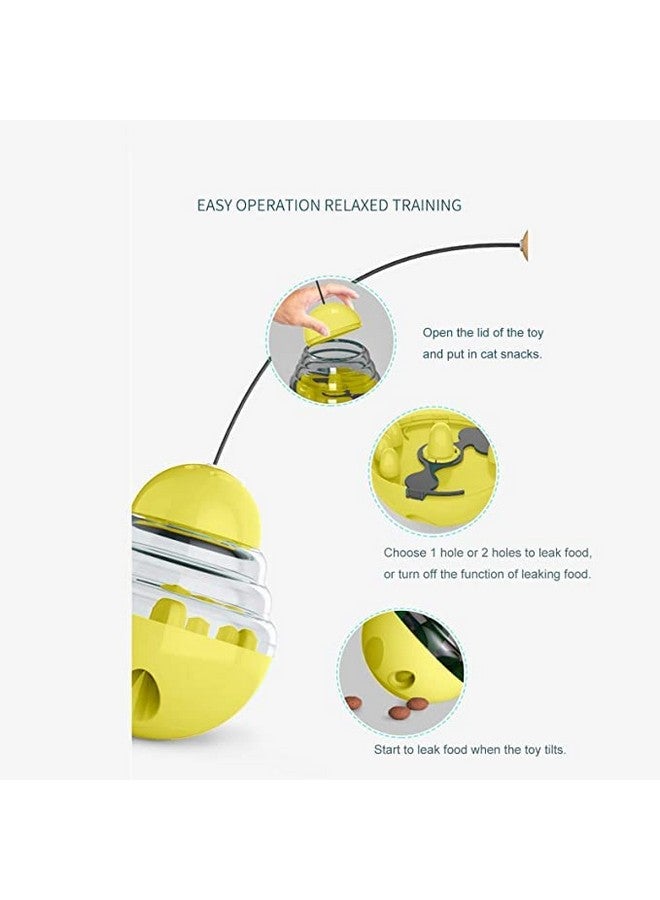 EASY OPERATION RELAXED TRAINING

Open the lid of the toy and put in cat snacks.

Choose 1 hole or 2 holes to leak food, or turn off the function of leaking food.

Start to leak food when the toy tilts.