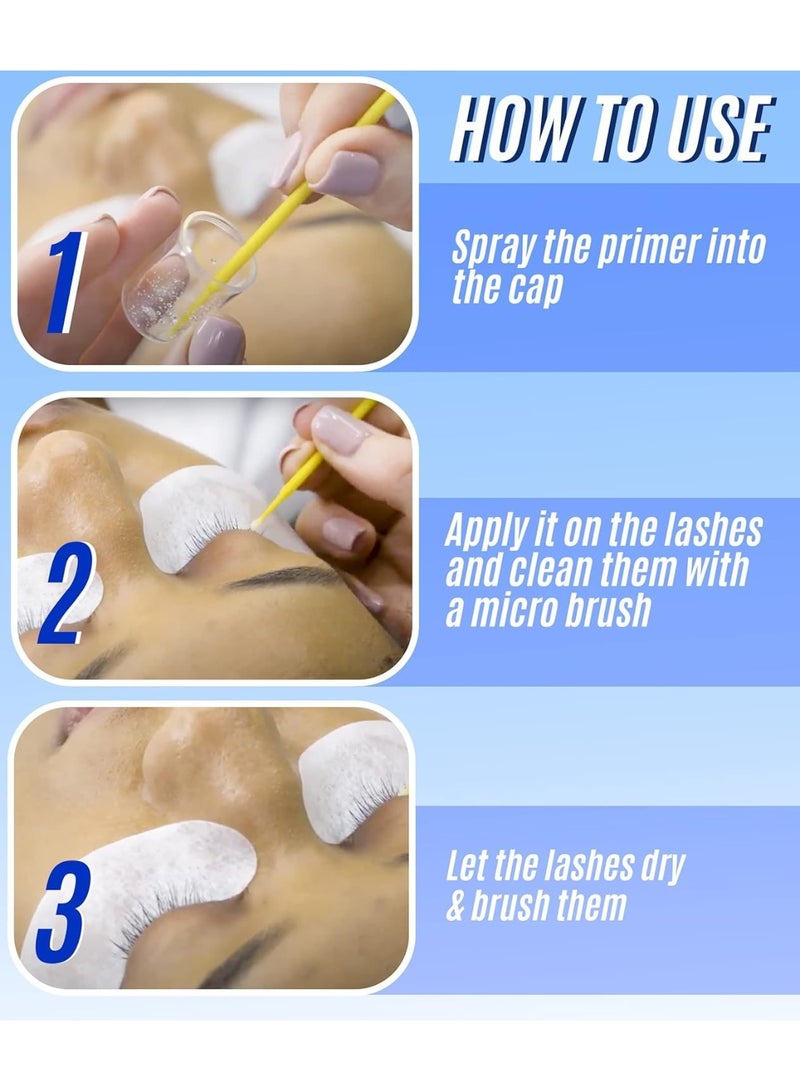 HOW TO USE

1

Spray the primer into the cap

2

Apply it on the lashes and clean them with a micro brush

3

Let the lashes dry & brush them