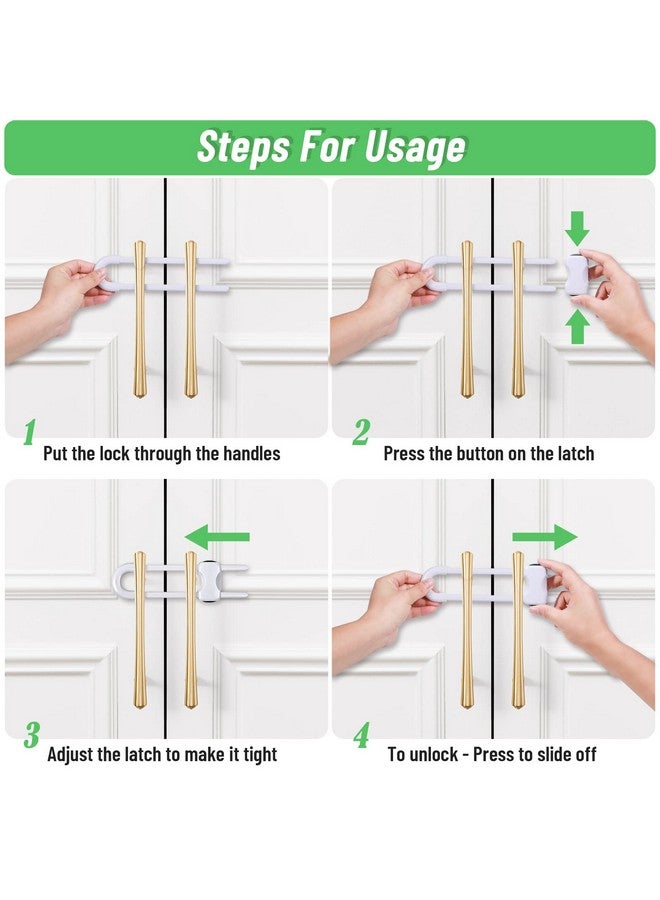 Steps For Usage

1
Put the lock through the handles

2
Press the button on the latch

3
Adjust the latch to make it tight

4
To unlock - Press to slide off