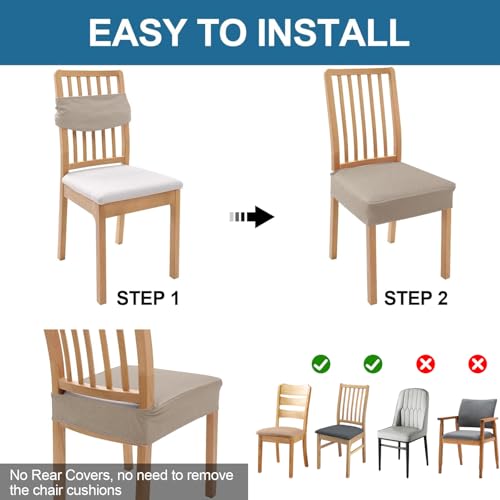 EASY TO INSTALL

STEP 1

STEP 2

No Rear Covers, no need to remove the chair cushions