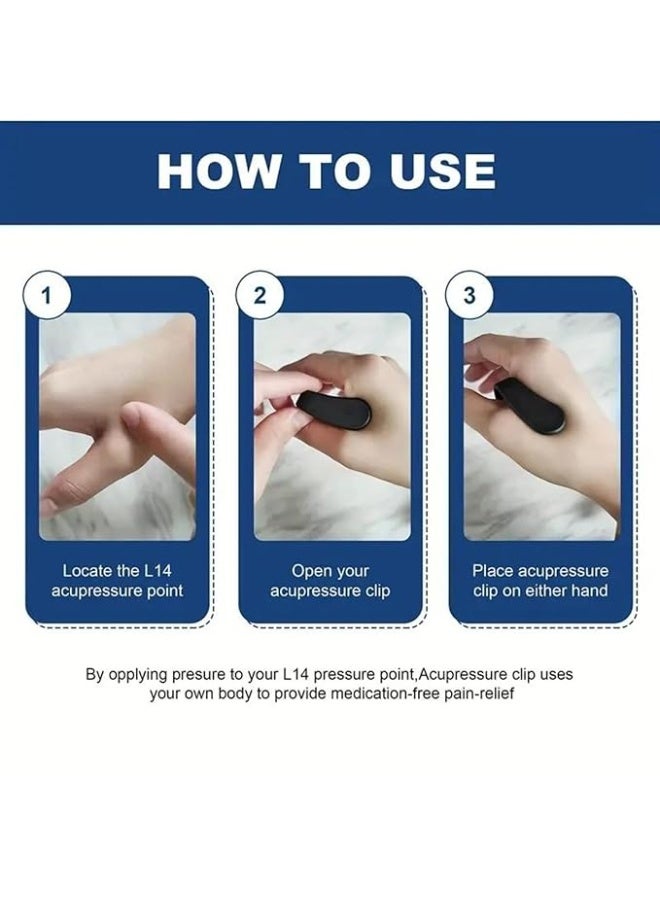 HOW TO USE

1

Locate the L14 acupressure point

2

Open your acupressure clip

3

Place acupressure clip on either hand

By opplying presure to your L14 pressure point,Acupressure clip uses your own body to provide medication-free pain-relief