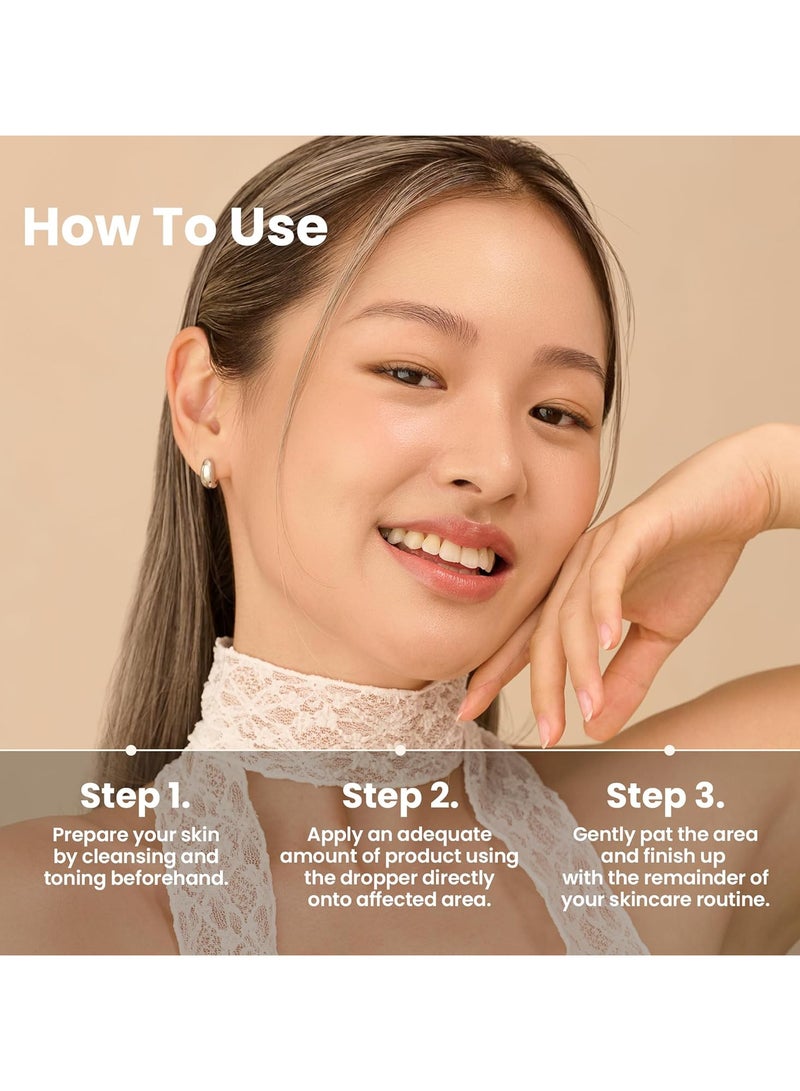 How To Use

Step 1.

Prepare your skin by cleansing and toning beforehand.

Step 2.

Apply an adequate amount of product using the dropper directly onto affected area.

Step 3.

Gently pat the area and finish up with the remainder of your skincare routine.