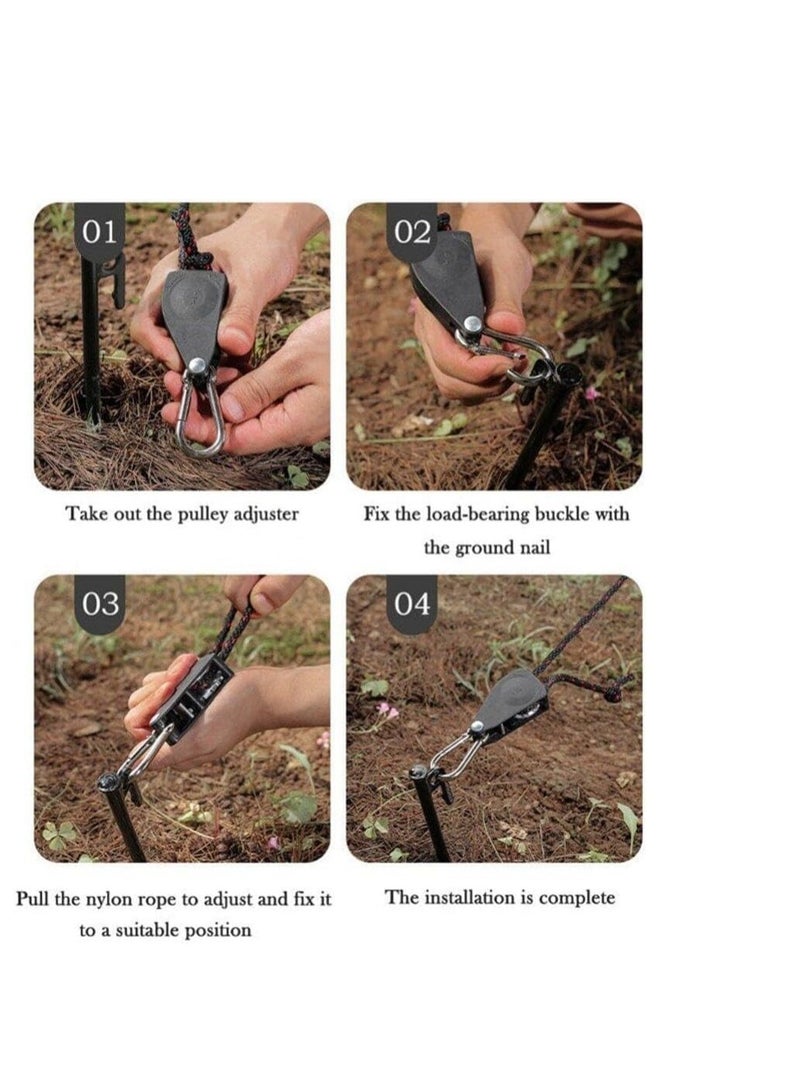 01

Take out the pulley adjuster

02

Fix the load-bearing buckle with the ground nail

03

Pull the nylon rope to adjust and fix it to a suitable position

04

The installation is complete