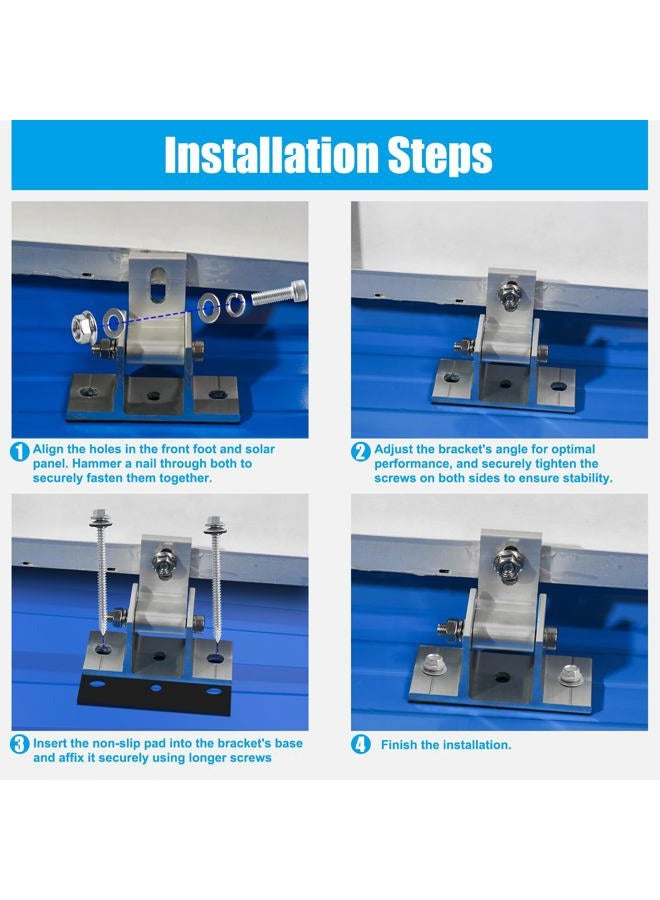 Installation Steps

1 Align the holes in the front foot and solar panel. Hammer a nail through both to securely fasten them together.

2 Adjust the bracket's angle for optimal performance, and securely tighten the screws on both sides to ensure stability.

3 Insert the non-slip pad into the bracket's base and affix it securely using longer screws

4 Finish the installation.