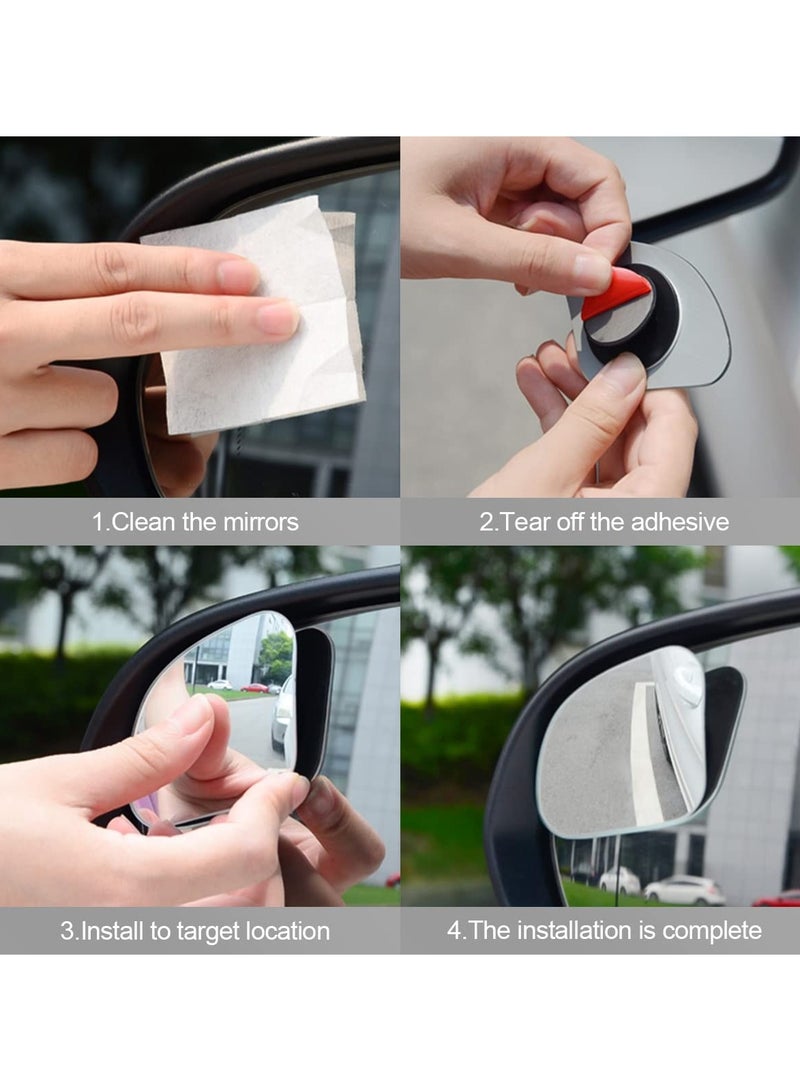 1.Clean the mirrors

2.Tear off the adhesive

3.Install to target location

4.The installation is complete