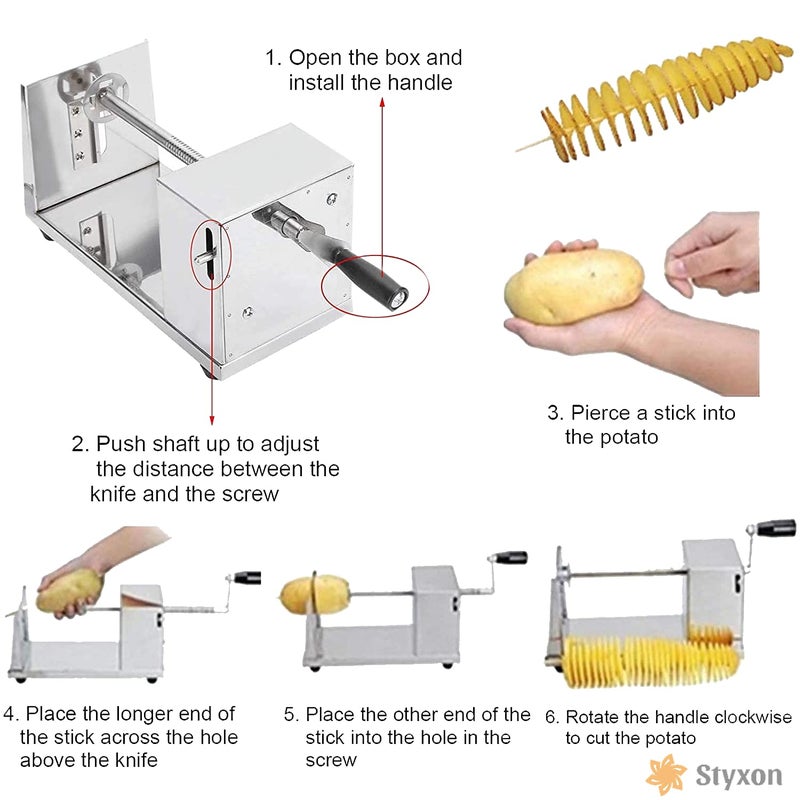 1. Open the box and install the handle

2. Push shaft up to adjust the distance between the knife and the screw

3. Pierce a stick into the potato

4. Place the longer end of the stick across the hole above the knife

5. Place the other end of the stick into the hole in the screw

6. Rotate the handle clockwise to cut the potato

Styxon