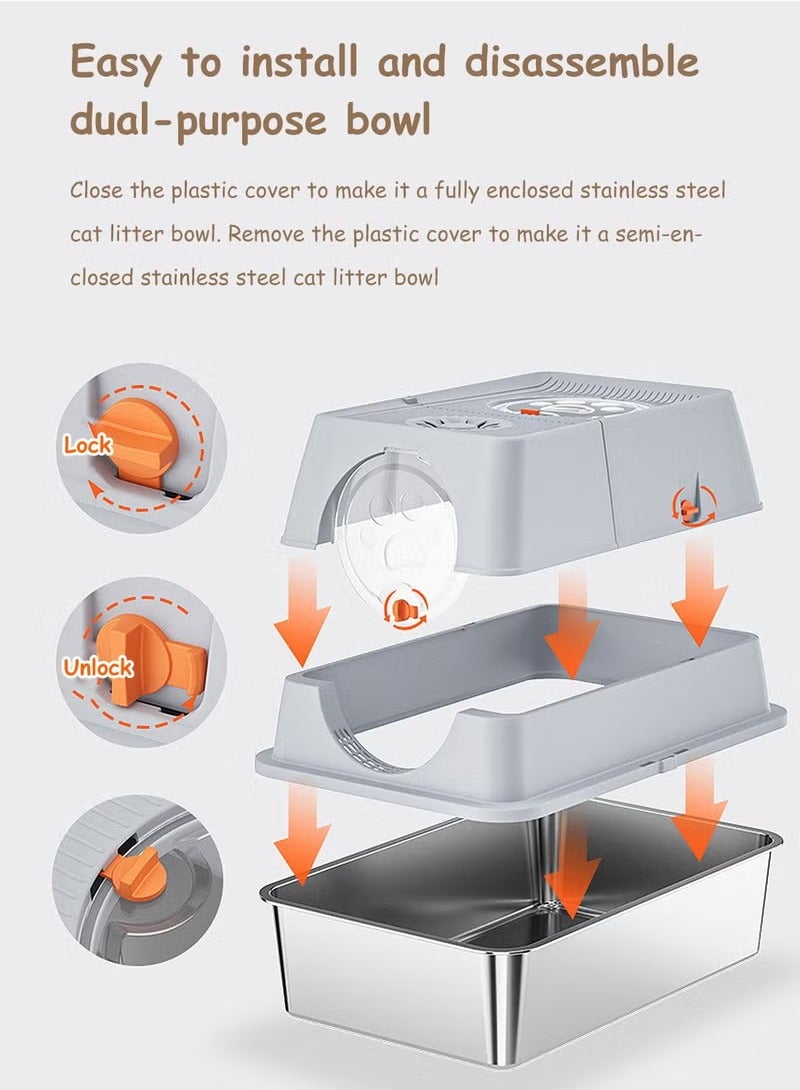 Easy to install and disassemble dual-purpose bowl

Close the plastic cover to make it a fully enclosed stainless steel cat litter bowl. Remove the plastic cover to make it a semi-enclosed stainless steel cat litter bowl

Lock

Unlock