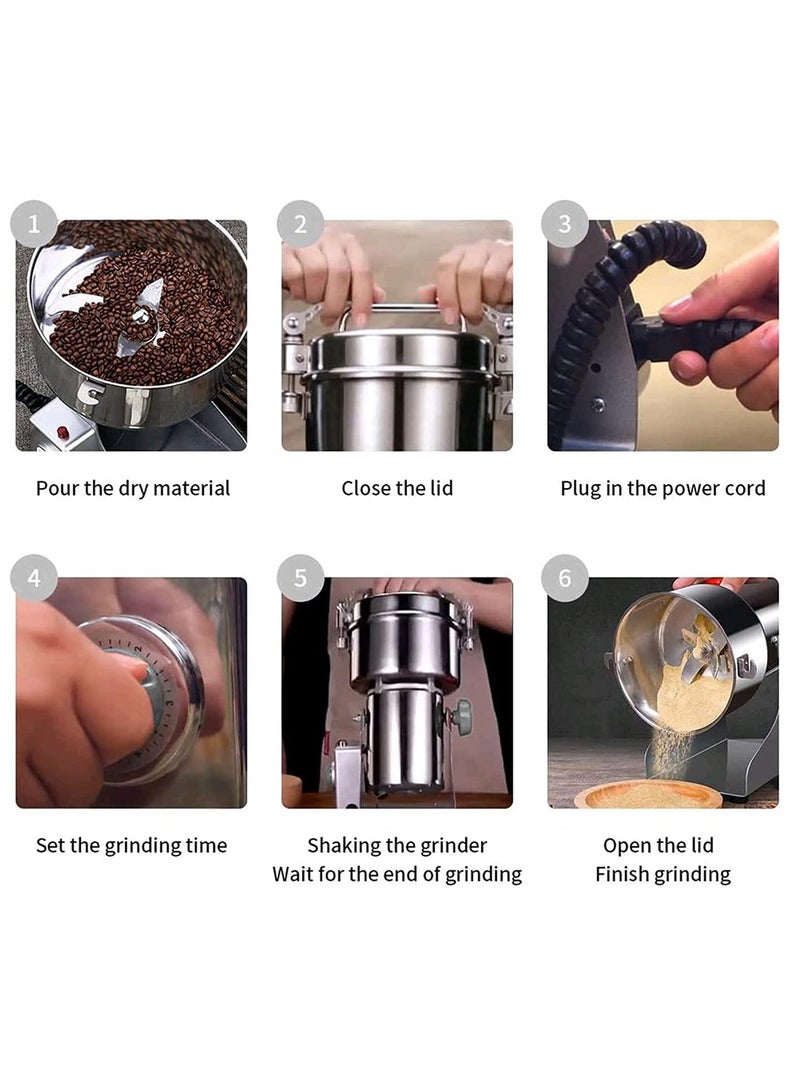 1
Pour the dry material

2
Close the lid

3
Plug in the power cord

4
Set the grinding time

5
Shaking the grinder
Wait for the end of grinding

6
Open the lid
Finish grinding