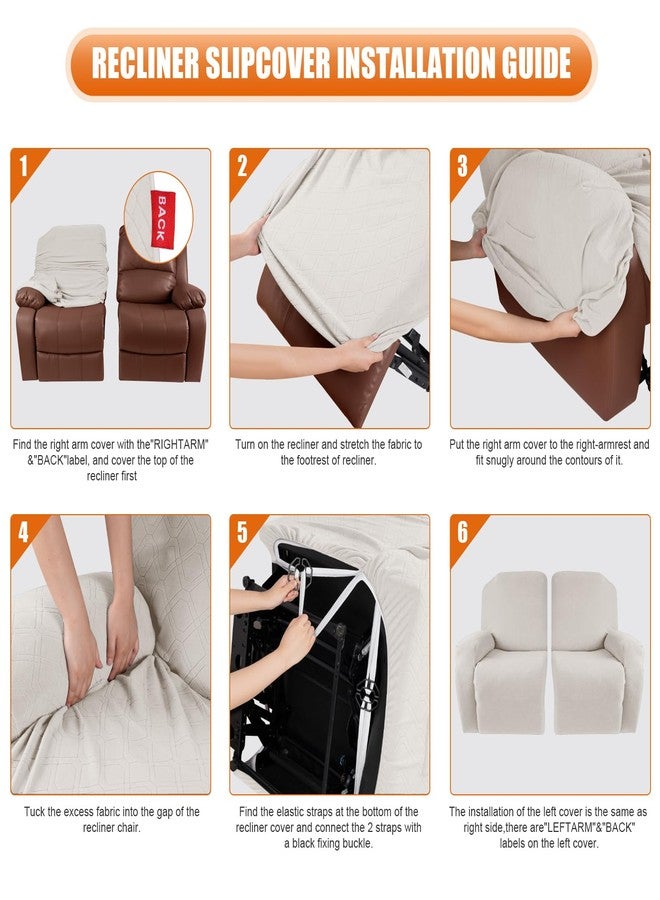 RECLINER SLIPCOVER INSTALLATION GUIDE

1

BACK

Find the right arm cover with the"RIGHTARM" &"BACK"label, and cover the top of the recliner first

2

Turn on the recliner and stretch the fabric to the footrest of recliner.

3

Put the right arm cover to the right-armrest and fit snugly around the contours of it.

4

Tuck the excess fabric into the gap of the recliner chair.

5

Find the elastic straps at the bottom of the recliner cover and connect the 2 straps with a black fixing buckle.

6

The installation of the left cover is the same as right side,there are"LEFTARM"&"BACK" labels on the left cover.