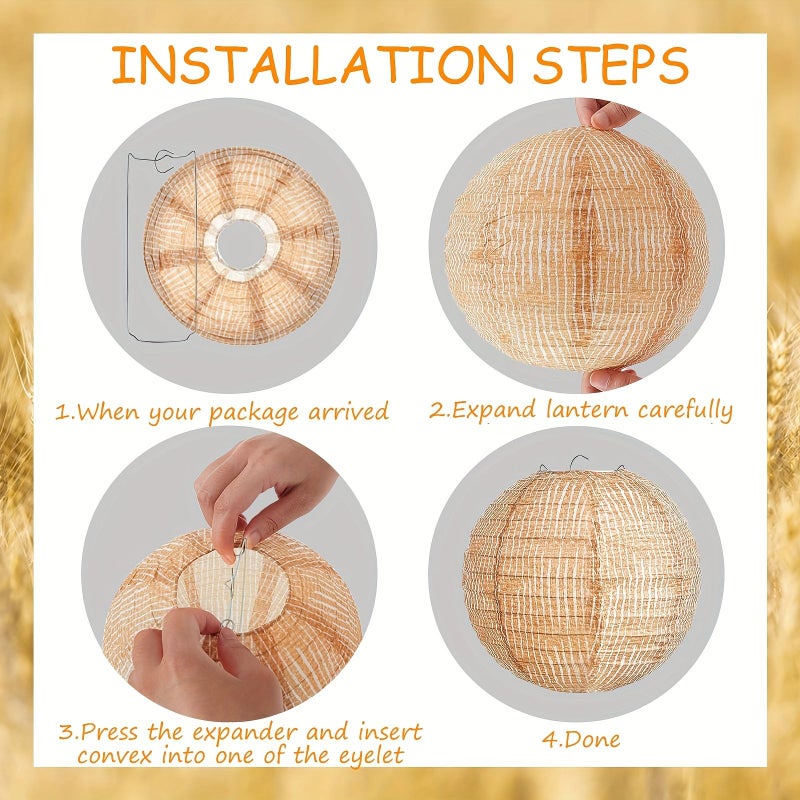 INSTALLATION STEPS

1.When your package arrived

2.Expand lantern carefully

3.Press the expander and insert convex into one of the eyelet

4.Done