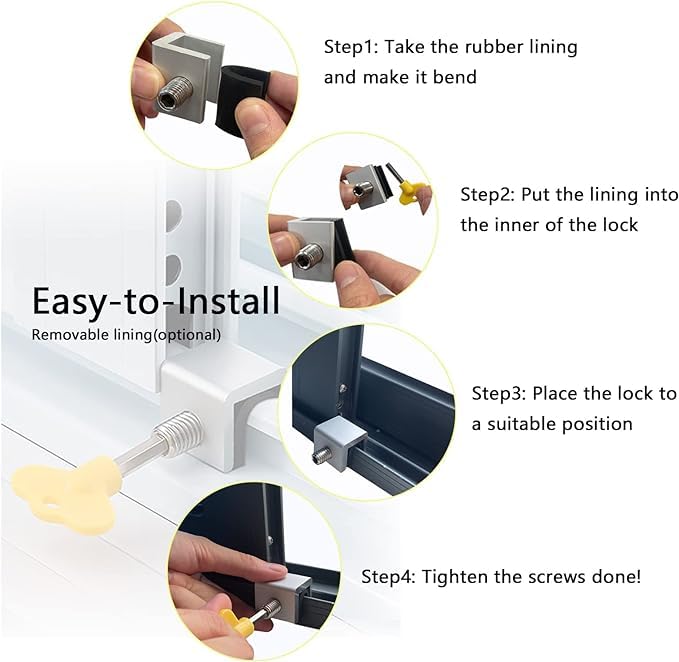 Step1: Take the rubber lining and make it bend

Step2: Put the lining into the inner of the lock

Easy-to-Install
Removable lining(optional)

Step3: Place the lock to a suitable position

Step4: Tighten the screws done!