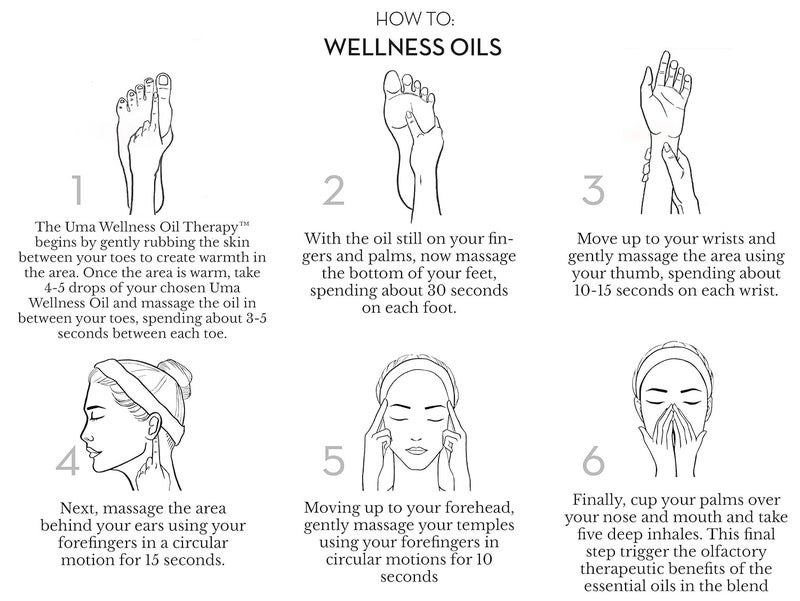 HOW TO:
WELLNESS OILS

1

The Uma Wellness Oil Therapy™ begins by gently rubbing the skin between your toes to create warmth in the area. Once the area is warm, take 4-5 drops of your chosen Uma Wellness Oil and massage the oil in between your toes, spending about 3-5 seconds between each toe.

2

With the oil still on your fingers and palms, now massage the bottom of your feet, spending about 30 seconds on each foot.

3

Move up to your wrists and gently massage the area using your thumb, spending about 10-15 seconds on each wrist.

4

Next, massage the area behind your ears using your forefingers in a circular motion for 15 seconds.

5

Moving up to your forehead, gently massage your temples using your forefingers in circular motions for 10 seconds

6

Finally, cup your palms over your nose and mouth and take five deep inhales. This final step trigger the olfactory therapeutic benefits of the essential oils in the blend