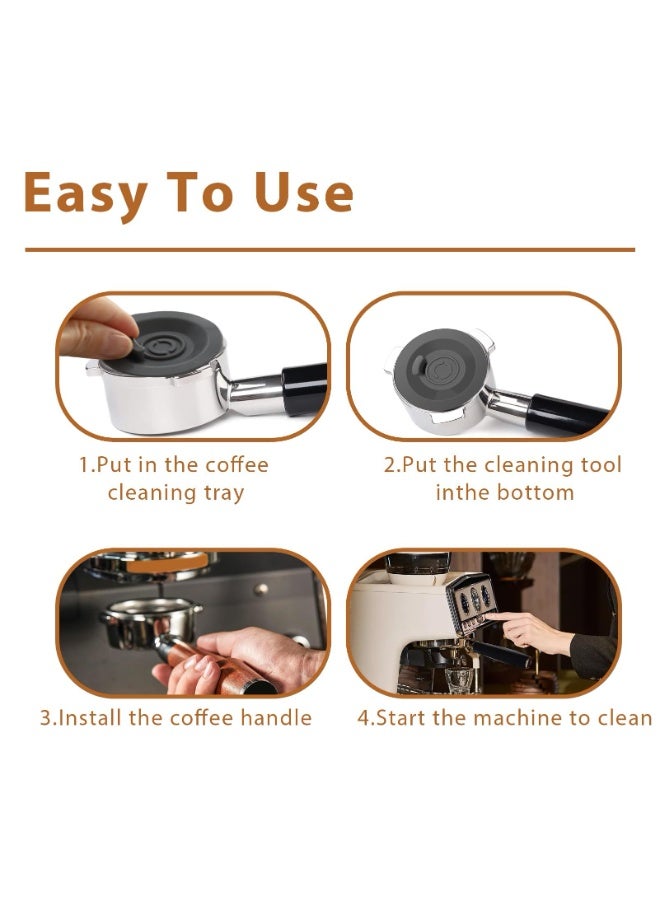 Easy To Use

1.Put in the coffee cleaning tray

2.Put the cleaning tool inthe bottom

3.Install the coffee handle

4.Start the machine to clean