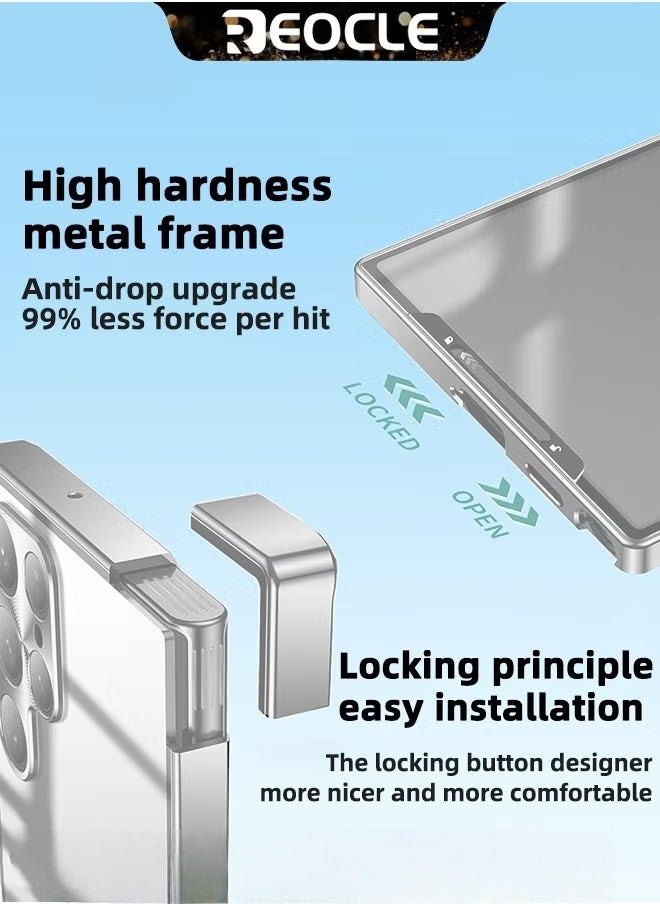 REOCLE

High hardness metal frame

Anti-drop upgrade
99% less force per hit

LOCKED

OPEN

Locking principle easy installation

The locking button designer more nicer and more comfortable