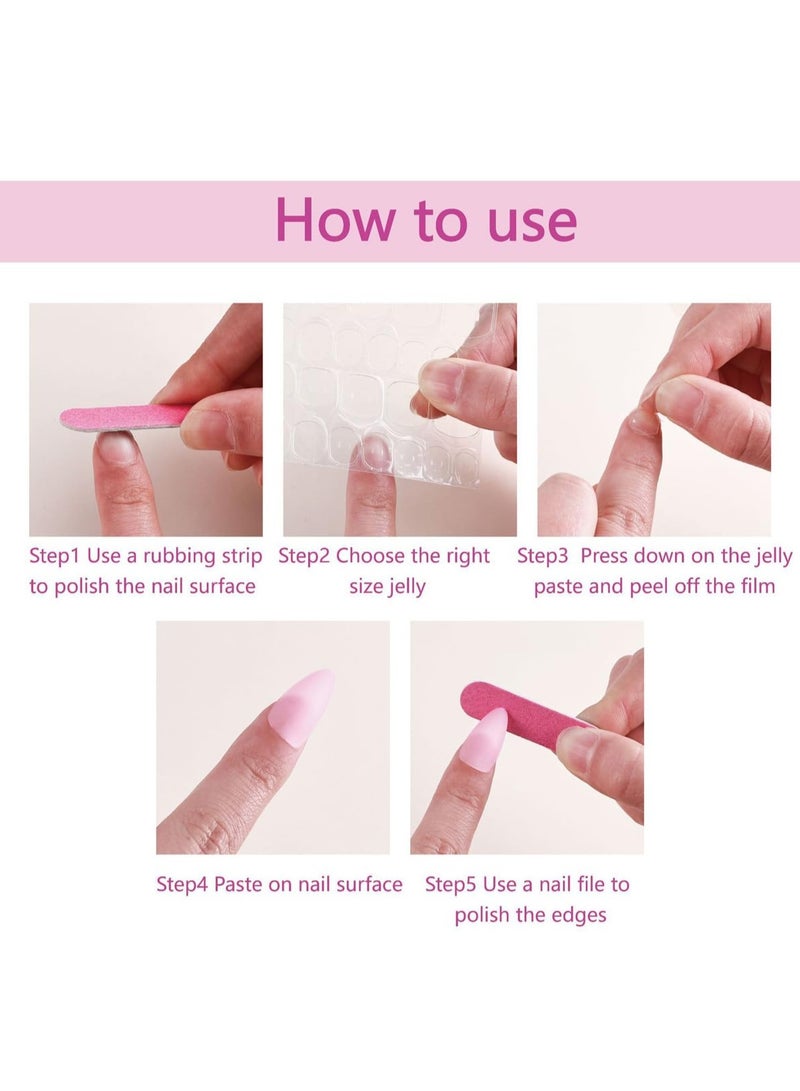 How to use

Step1 Use a rubbing strip to polish the nail surface

Step2 Choose the right size jelly

Step3 Press down on the jelly paste and peel off the film

Step4 Paste on nail surface

Step5 Use a nail file to polish the edges