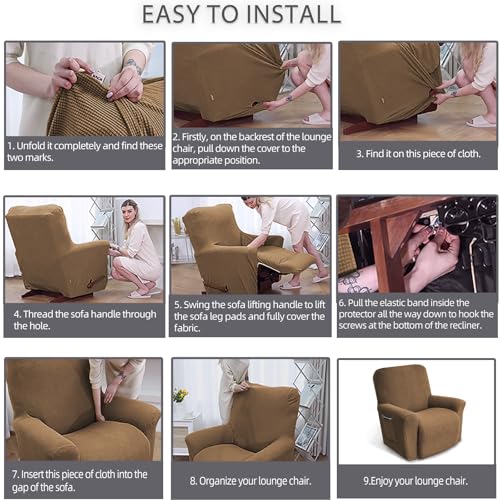 EASY TO INSTALL

1. Unfold it completely and find these two marks.

2. Firstly, on the backrest of the lounge chair, pull down the cover to the appropriate position.

3. Find it on this piece of cloth.

4. Thread the sofa handle through the hole.

5. Swing the sofa lifting handle to lift the sofa leg pads and fully cover the fabric.

6. Pull the elastic band inside the protector all the way down to hook the screws at the bottom of the recliner.

7. Insert this piece of cloth into the gap of the sofa.

8. Organize your lounge chair.

9.Enjoy your lounge chair.