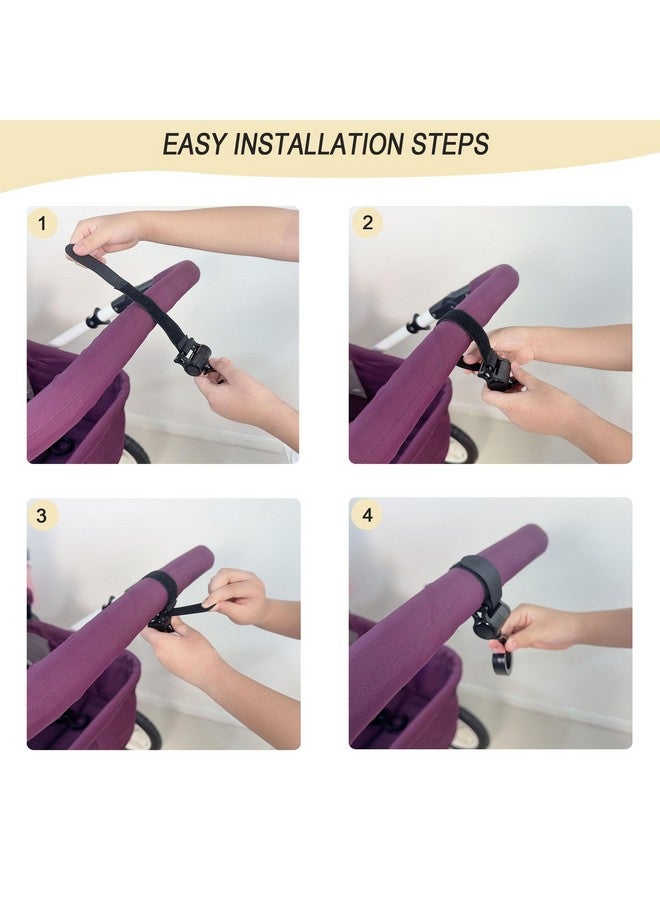 EASY INSTALLATION STEPS

1

2

3

4