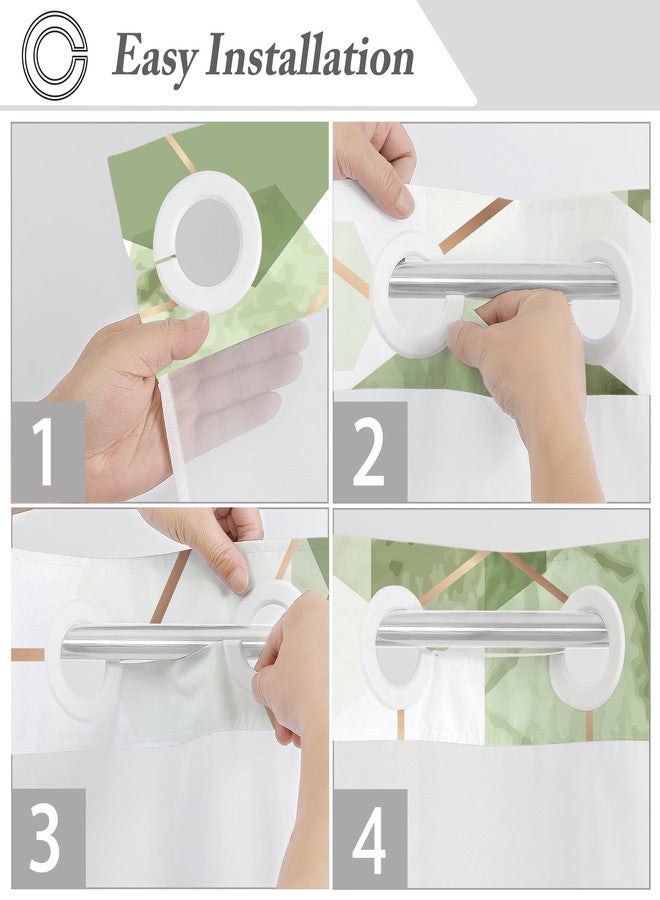 Easy Installation

1

2

3

4