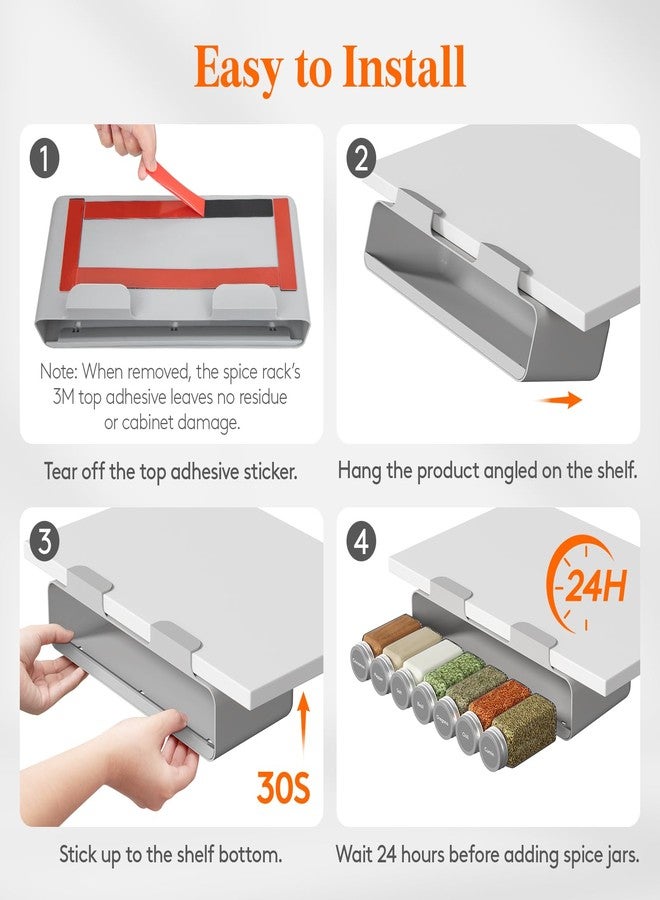 Easy to Install

1

Note: When removed, the spice rack's 3M top adhesive leaves no residue or cabinet damage.

Tear off the top adhesive sticker.

2

Hang the product angled on the shelf.

3

30S

Stick up to the shelf bottom.

4

24H

Wait 24 hours before adding spice jars.