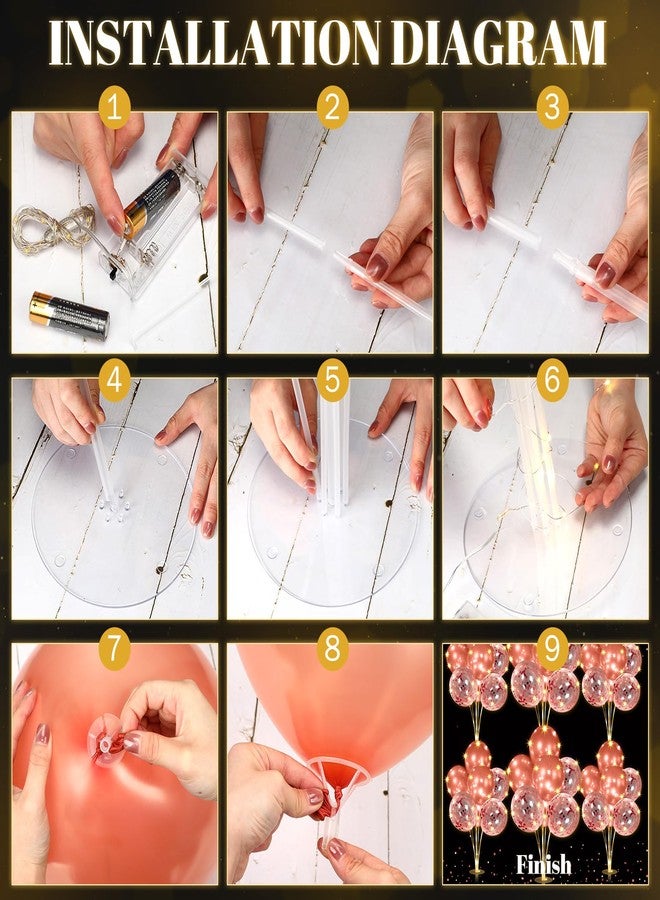 INSTALLATION DIAGRAM

1

2

3

4

5

6

7

8

9

Finish