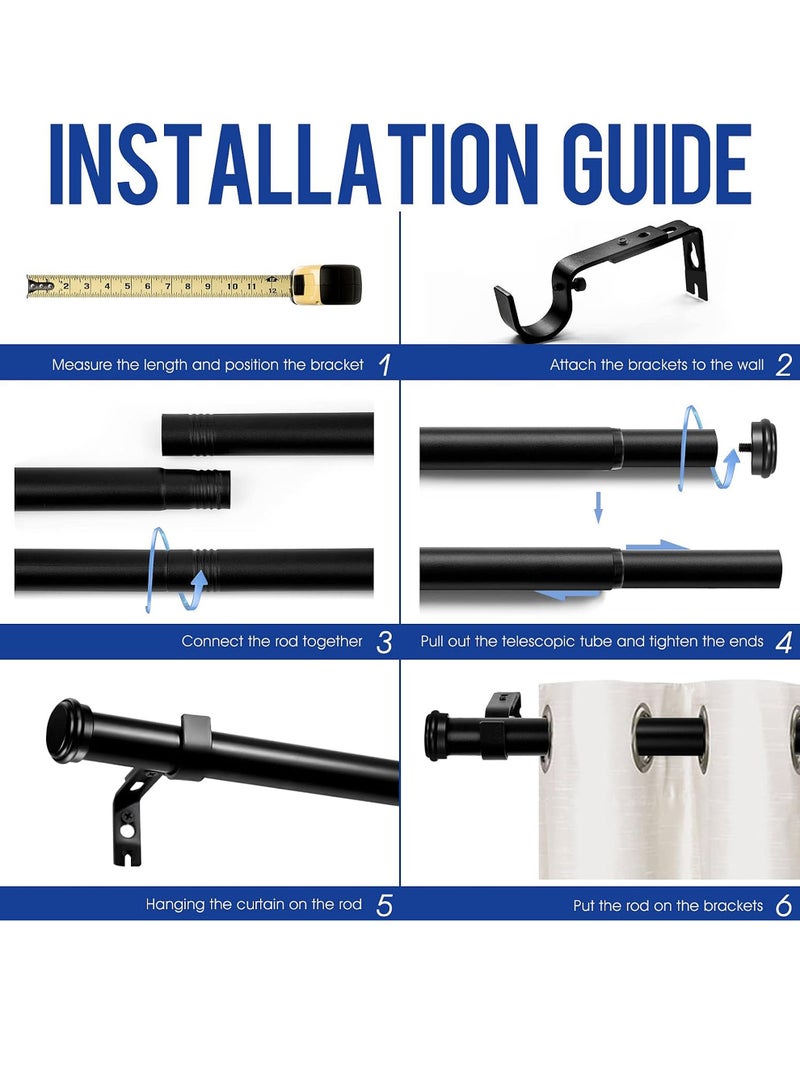 INSTALLATION GUIDE

1 2 3 4 5 6 7 8 9 10 11 12

Measure the length and position the bracket 1

Attach the brackets to the wall 2

Connect the rod together 3

Pull out the telescopic tube and tighten the ends 4

Hanging the curtain on the rod 5

Put the rod on the brackets 6