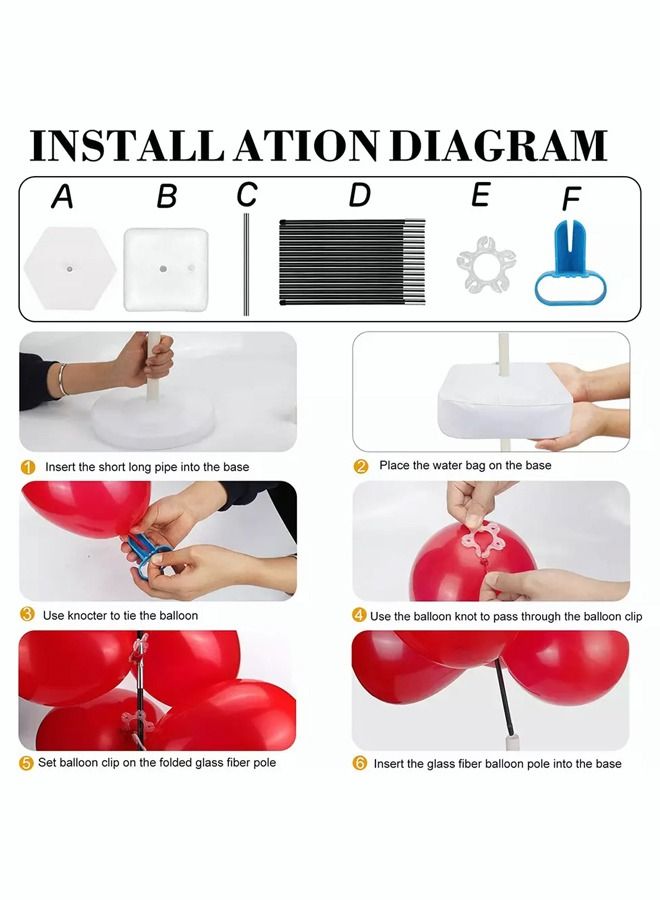 INSTALL ATION DIAGRAM

A B C D E F

1 Insert the short long pipe into the base

2 Place the water bag on the base

3 Use knocter to tie the balloon

4 Use the balloon knot to pass through the balloon clip

5 Set balloon clip on the folded glass fiber pole

6 Insert the glass fiber balloon pole into the base