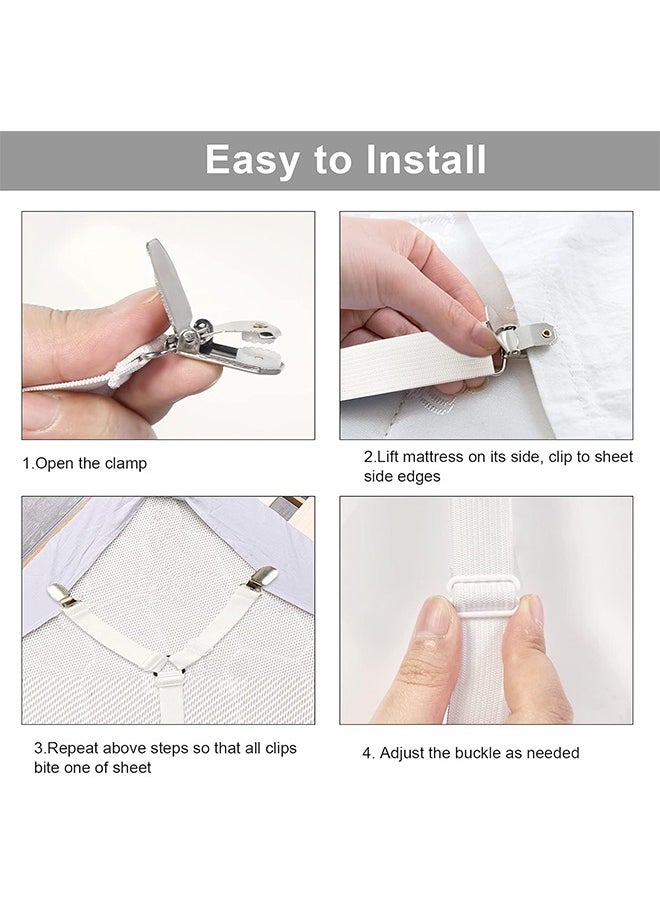 Easy to Install

1.Open the clamp

2.Lift mattress on its side, clip to sheet side edges

3.Repeat above steps so that all clips bite one of sheet

4. Adjust the buckle as needed